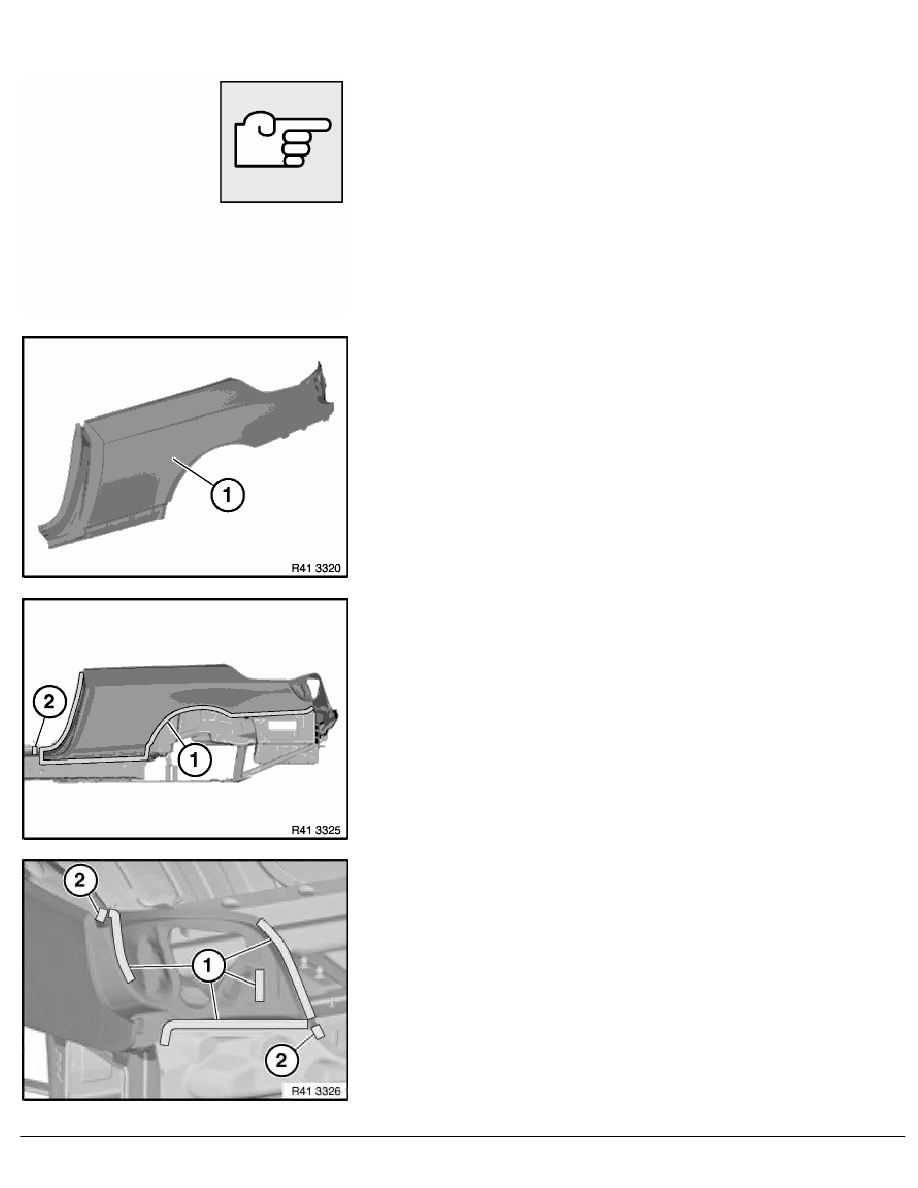 1

R41 3320

2

1

R41 3325

2

1

2

R41 3326