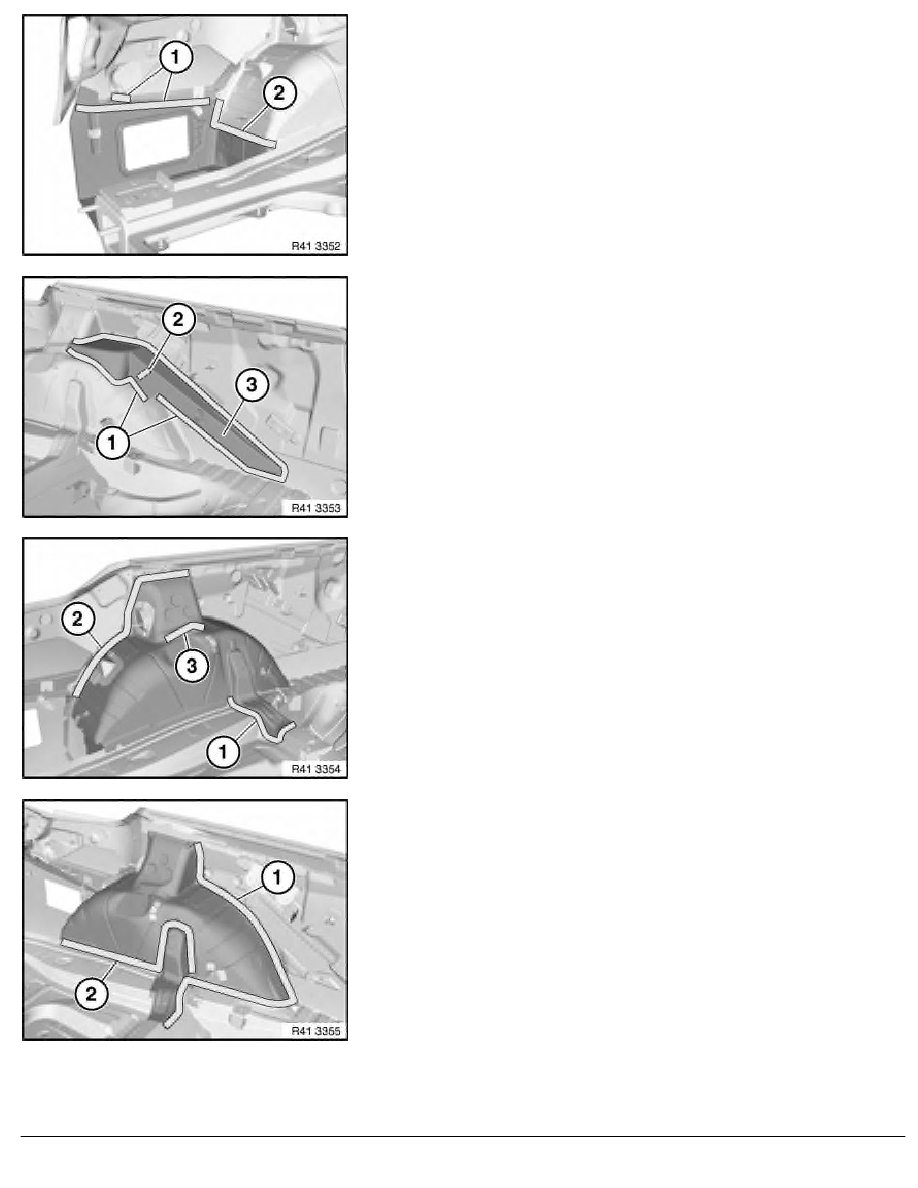 1
2
R41 3352

2
3
1
R41 3353

2
3
1
R41 3354

1
2
R41 3355