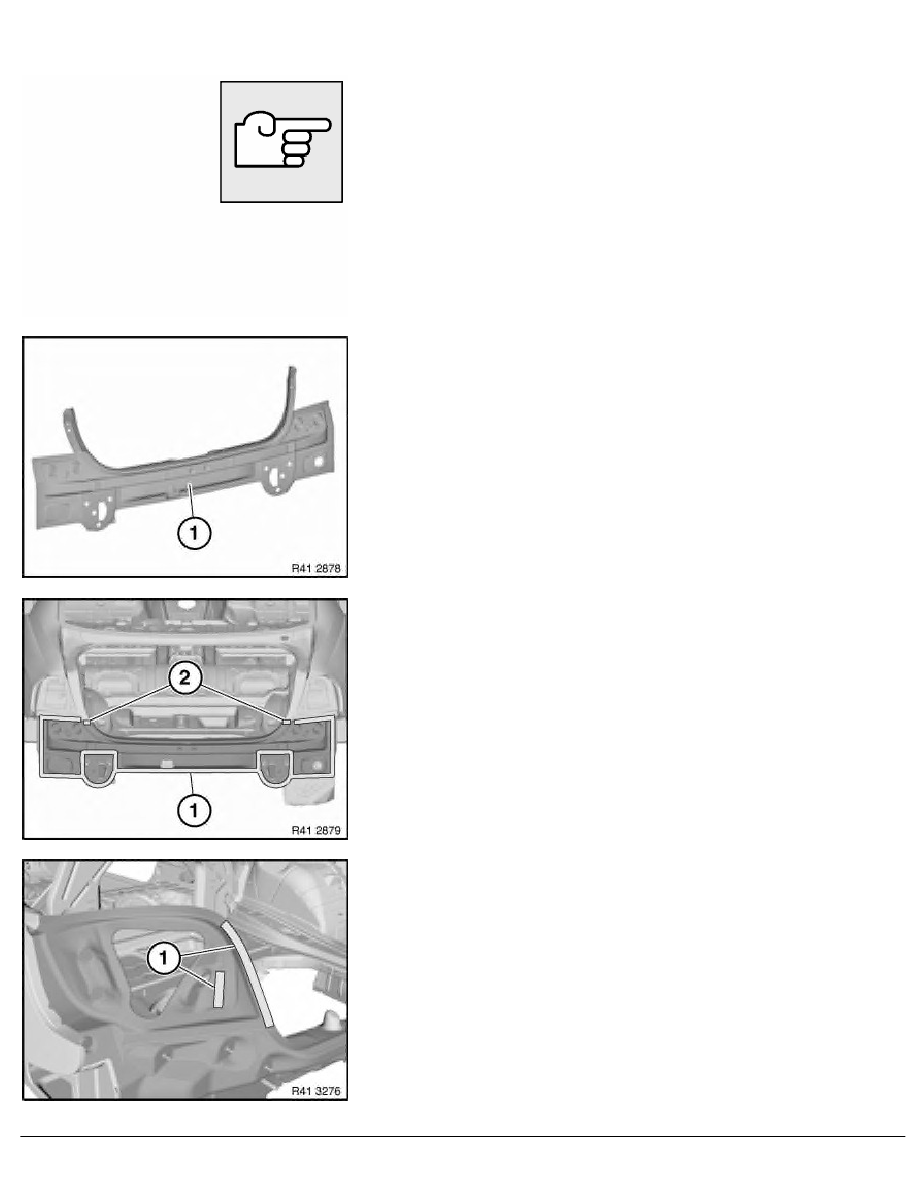 1

R41 2878

2

1

R41 2879

1

R41 3276