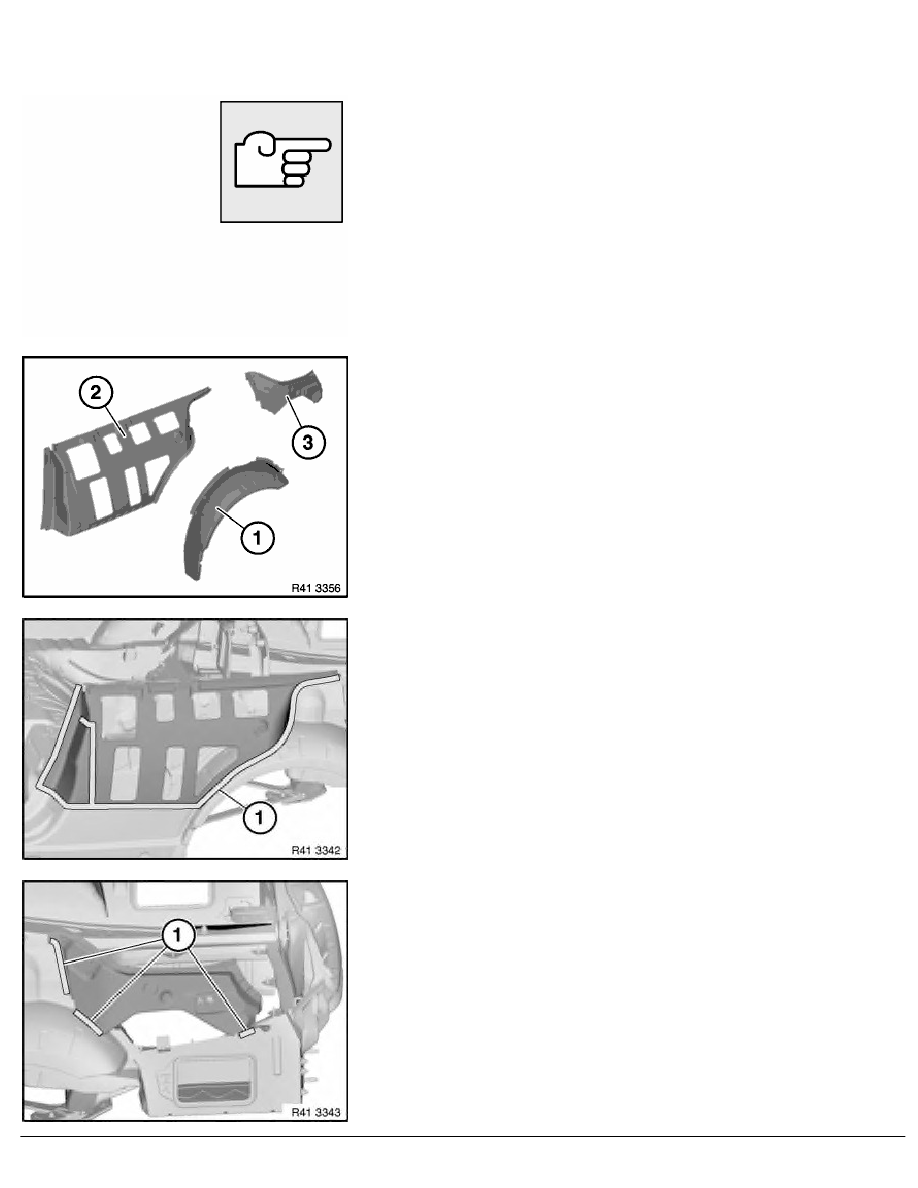 2

3

1

R41 3356

1

R41 3342

1

R41 3343