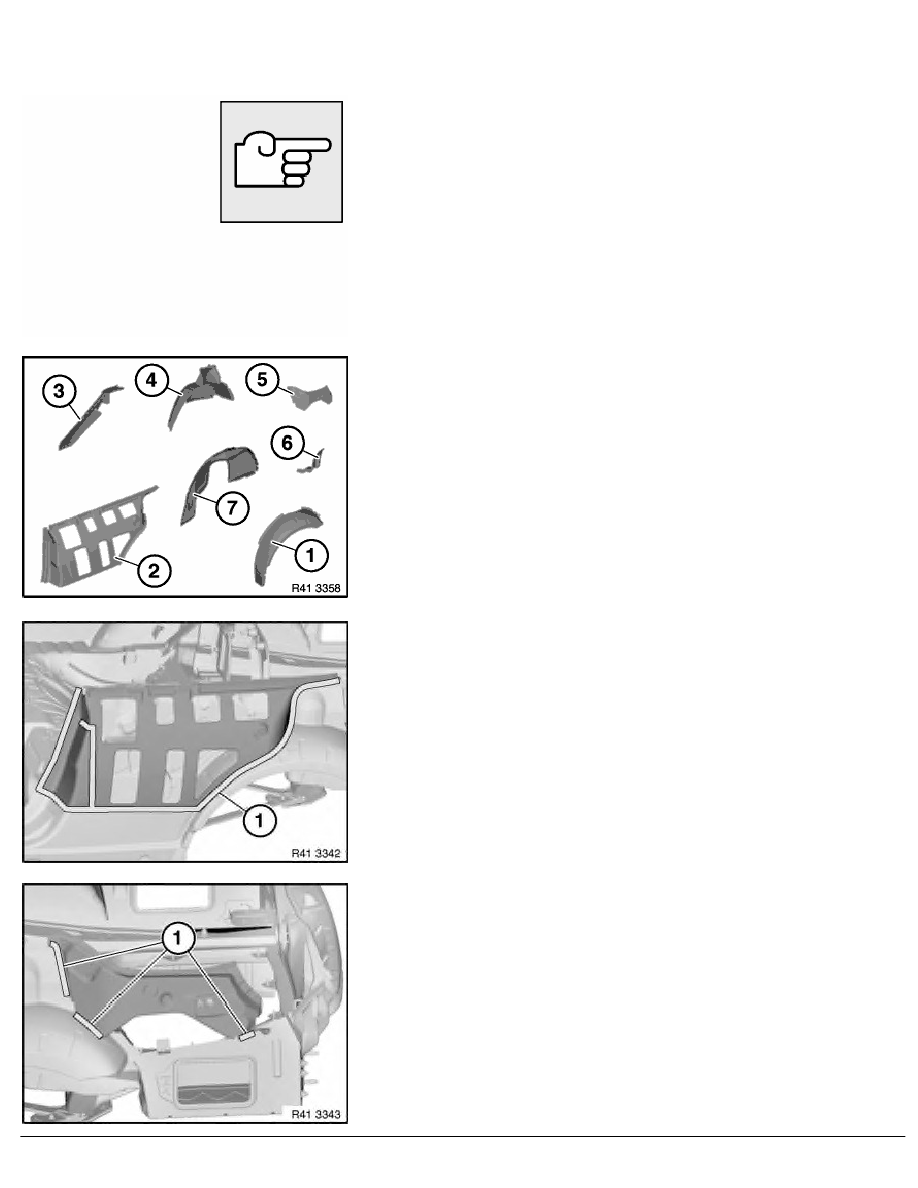 3

4

5

6

7

2

1

R41 3358

1

R41 3342

1

R41 3343