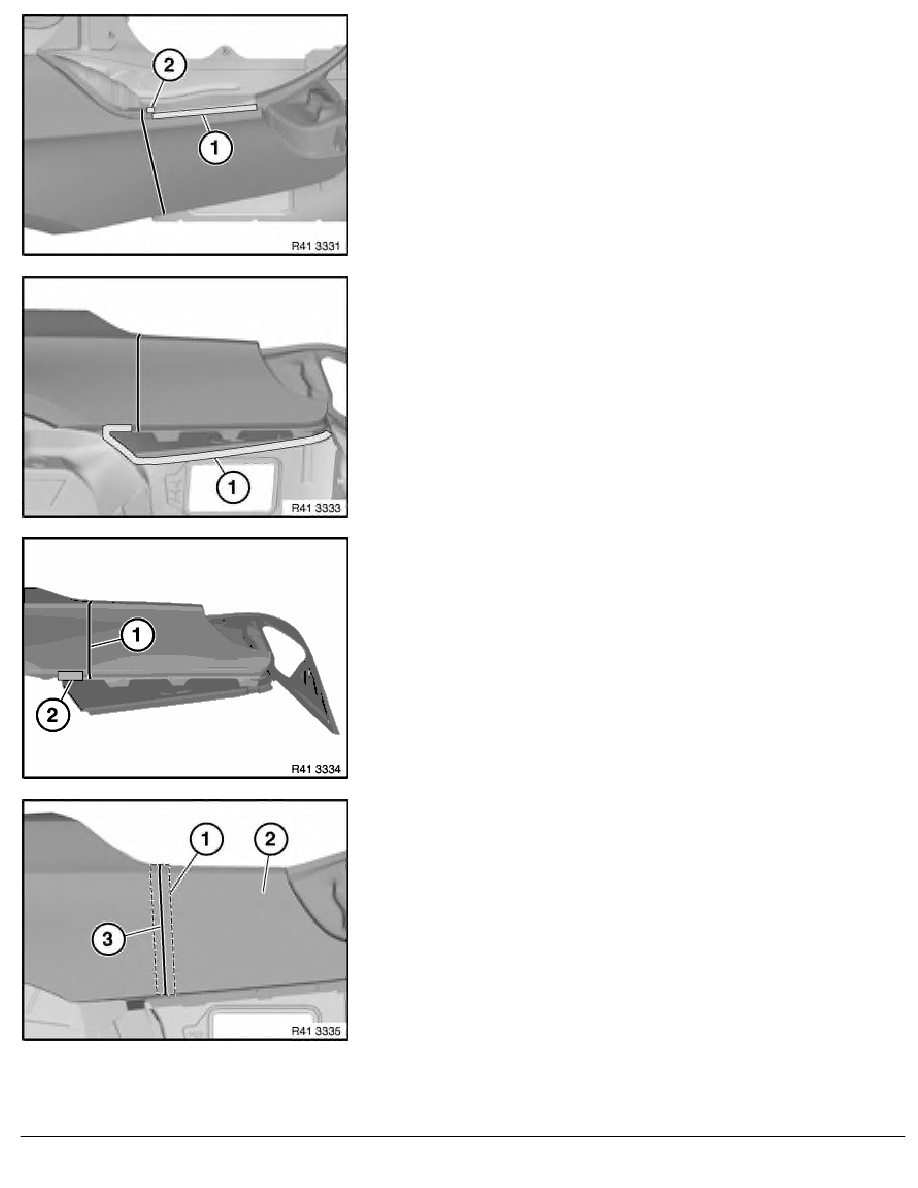 2
1
R41 3331

1
R41 3333

1
2
R41 3334

1
2
3
R41 3335