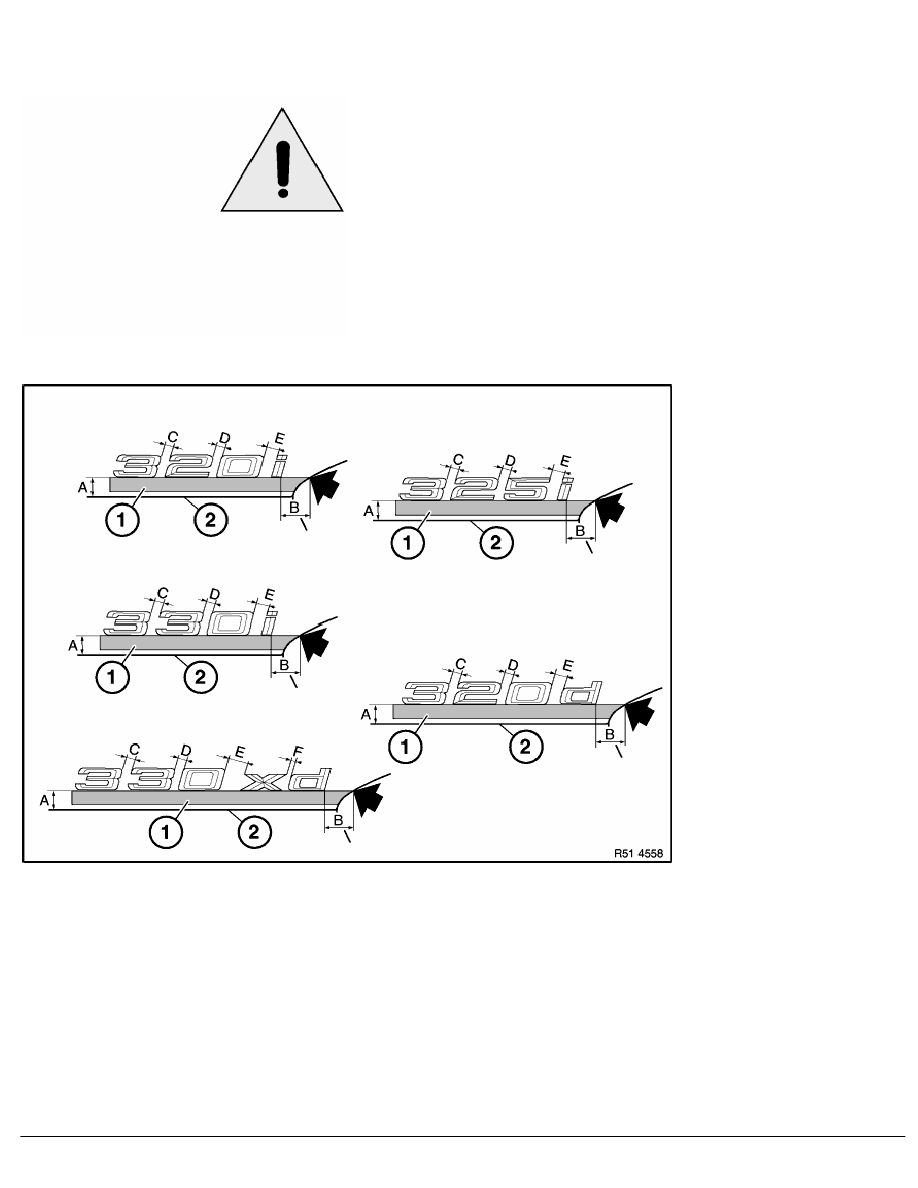 C D E
320i
A
1 2
B

C D E
325i
A
1 2
B

C D E
330i
A
1 2
B

C D E
320d
A
1 2
B

C D E F
330xd
A
1 2
B

R51 4558