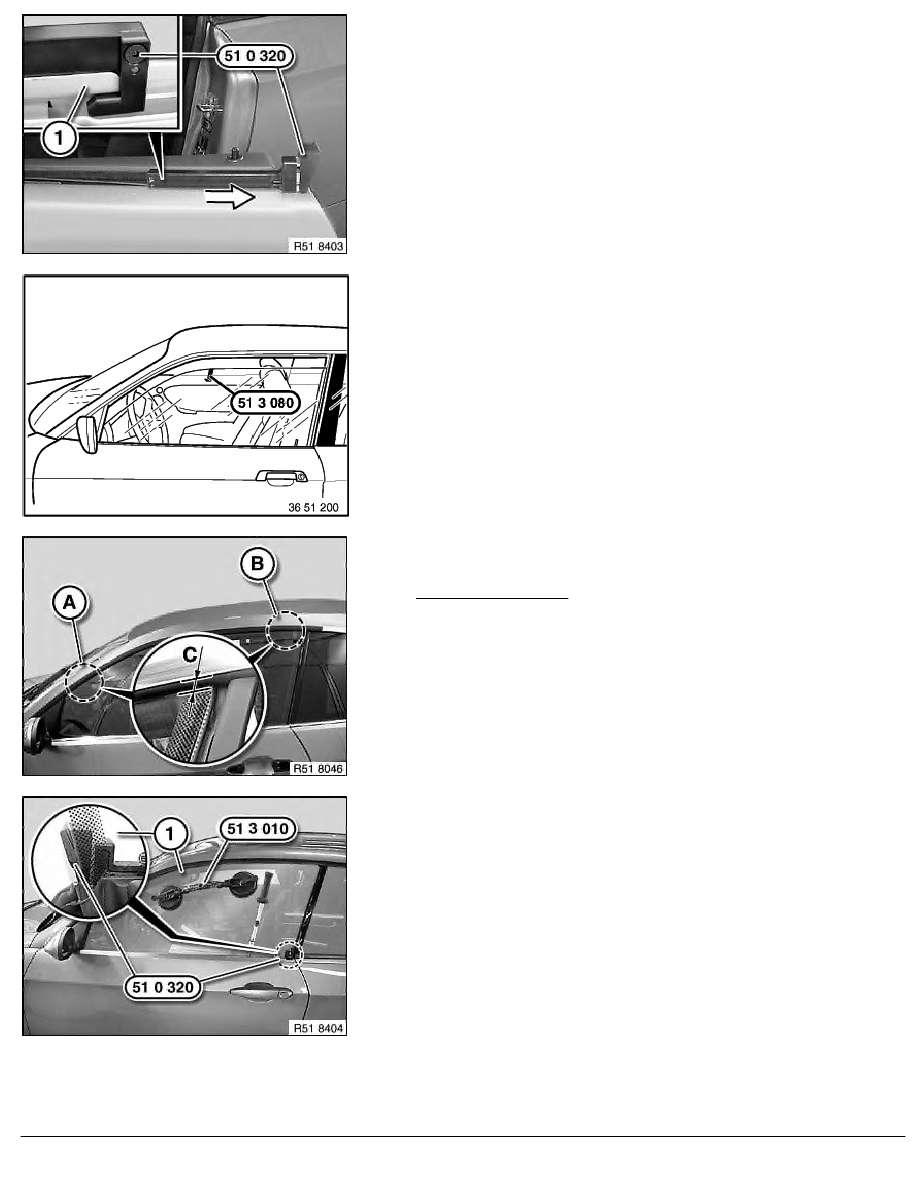 51 0 320

1

R51 8403

51 3 080

36 51 200

A

B

C

R51 8046

1

51 3 010

51 0 320

R51 8404