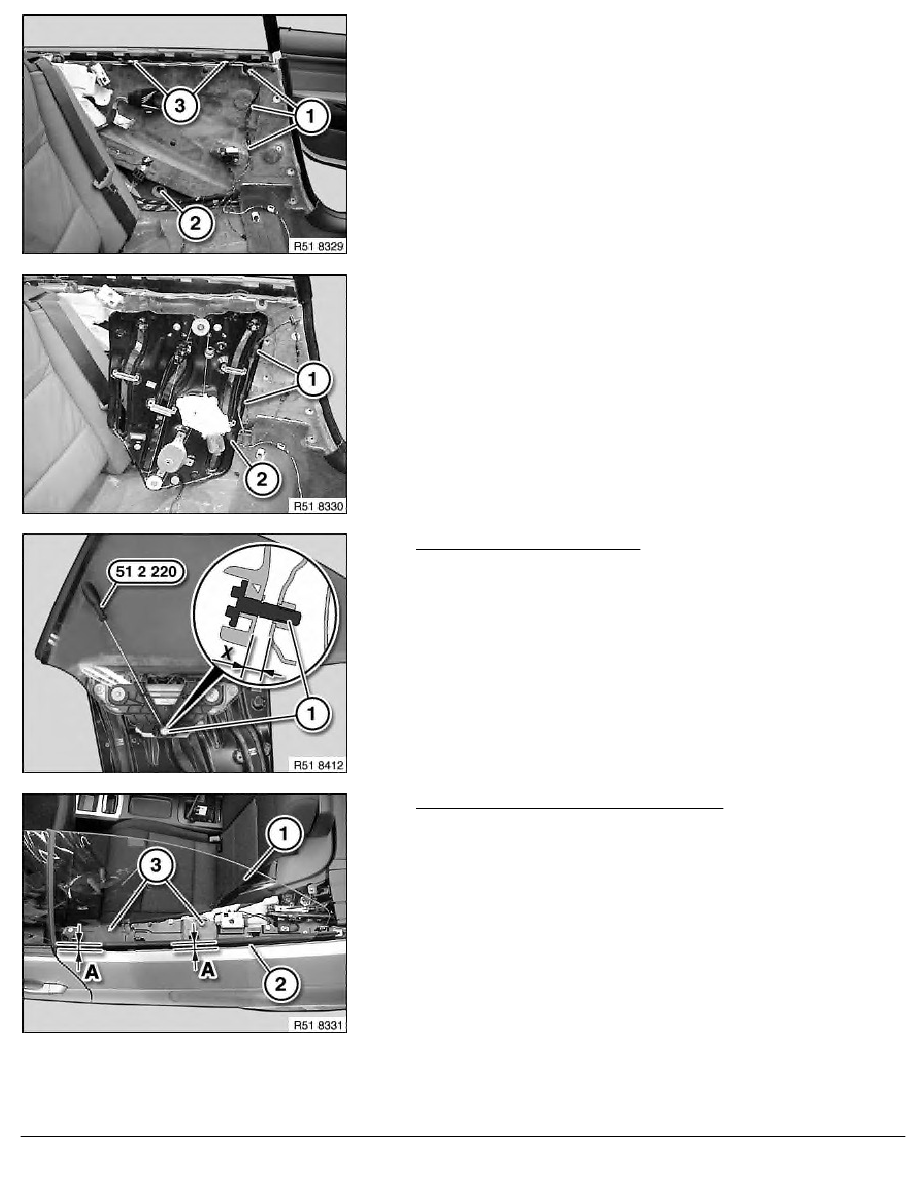 3
1
2
R51 8329

1
2
R51 8330

51 2 220
X
1
R51 8412

1
3
A
A
2
R51 8331