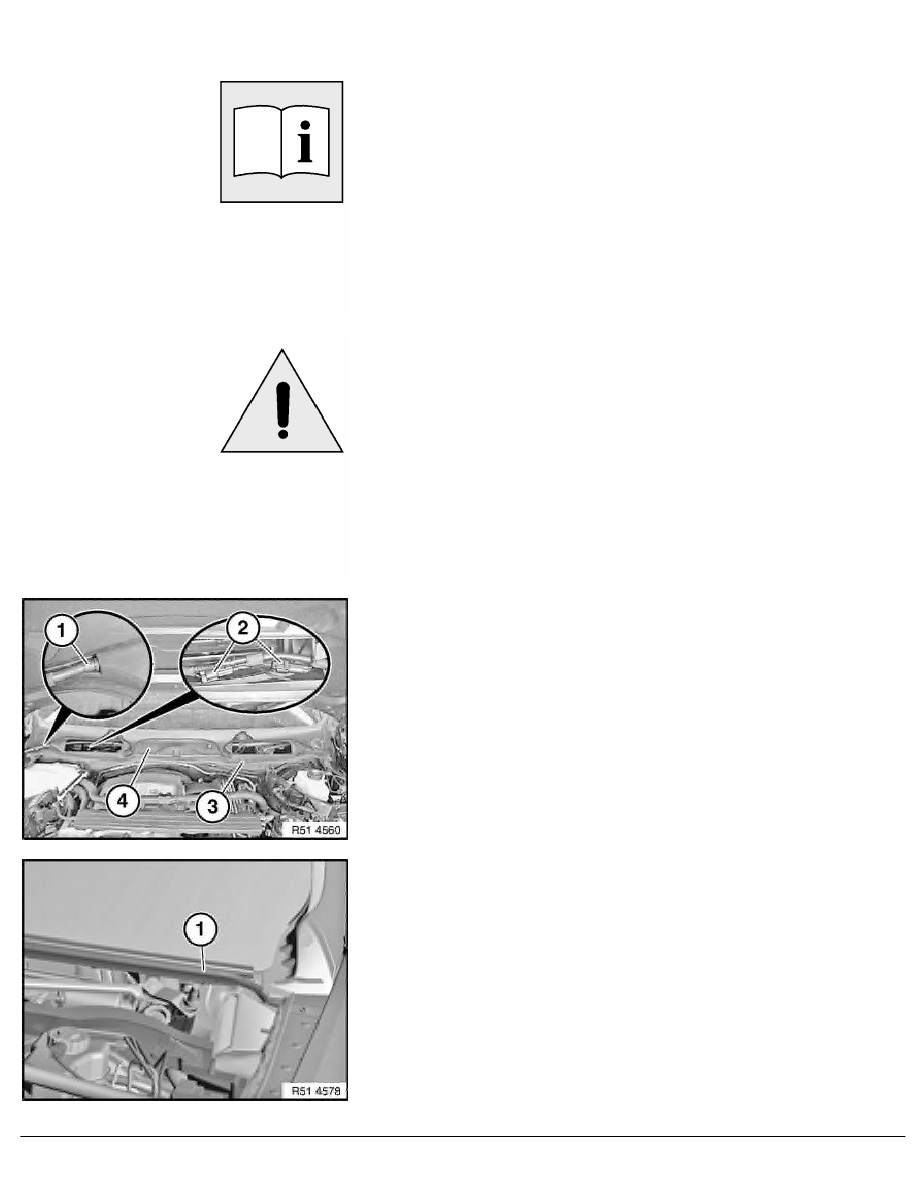 1

2

4

3

R51 4560

1

R51 4578