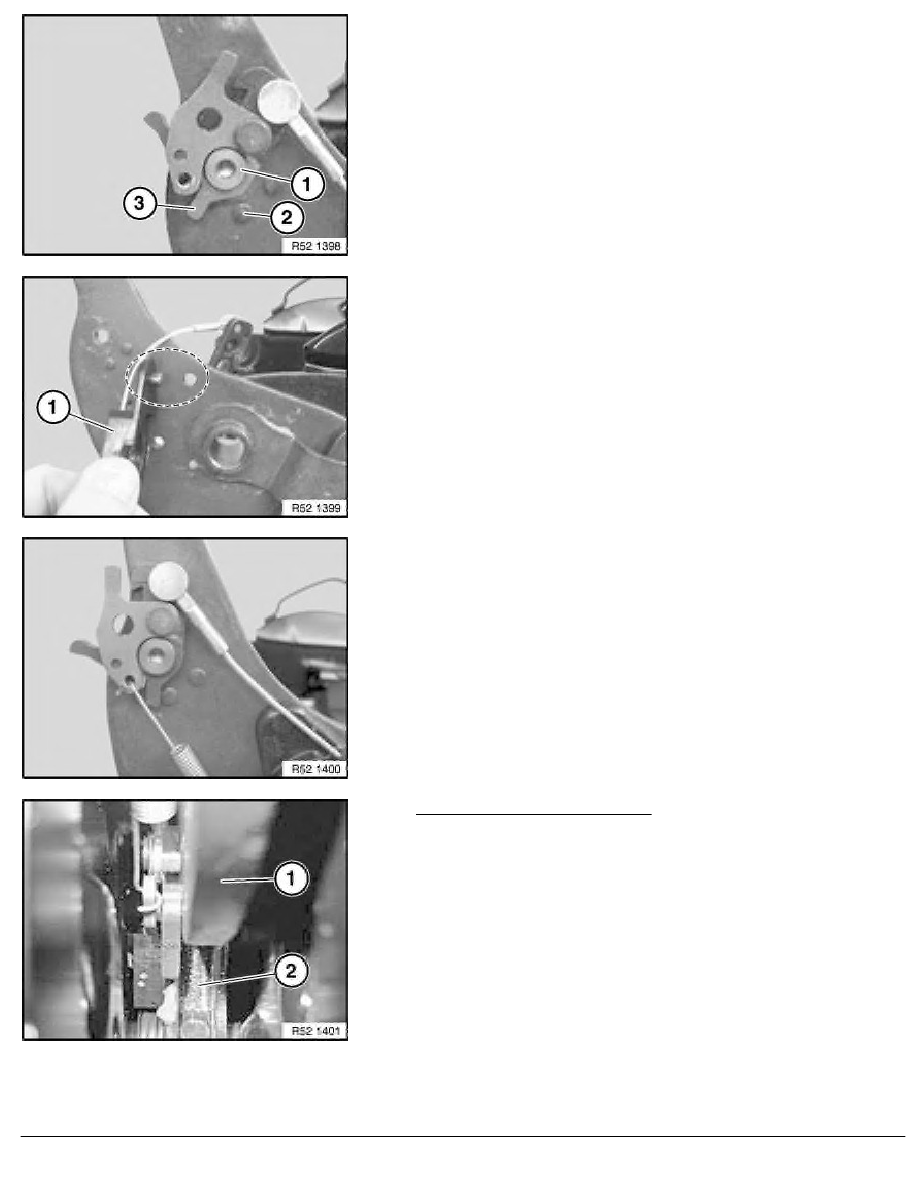 1
3
2
R52 1398

1
R52 1399

R52 1400

1
2
R52 1401