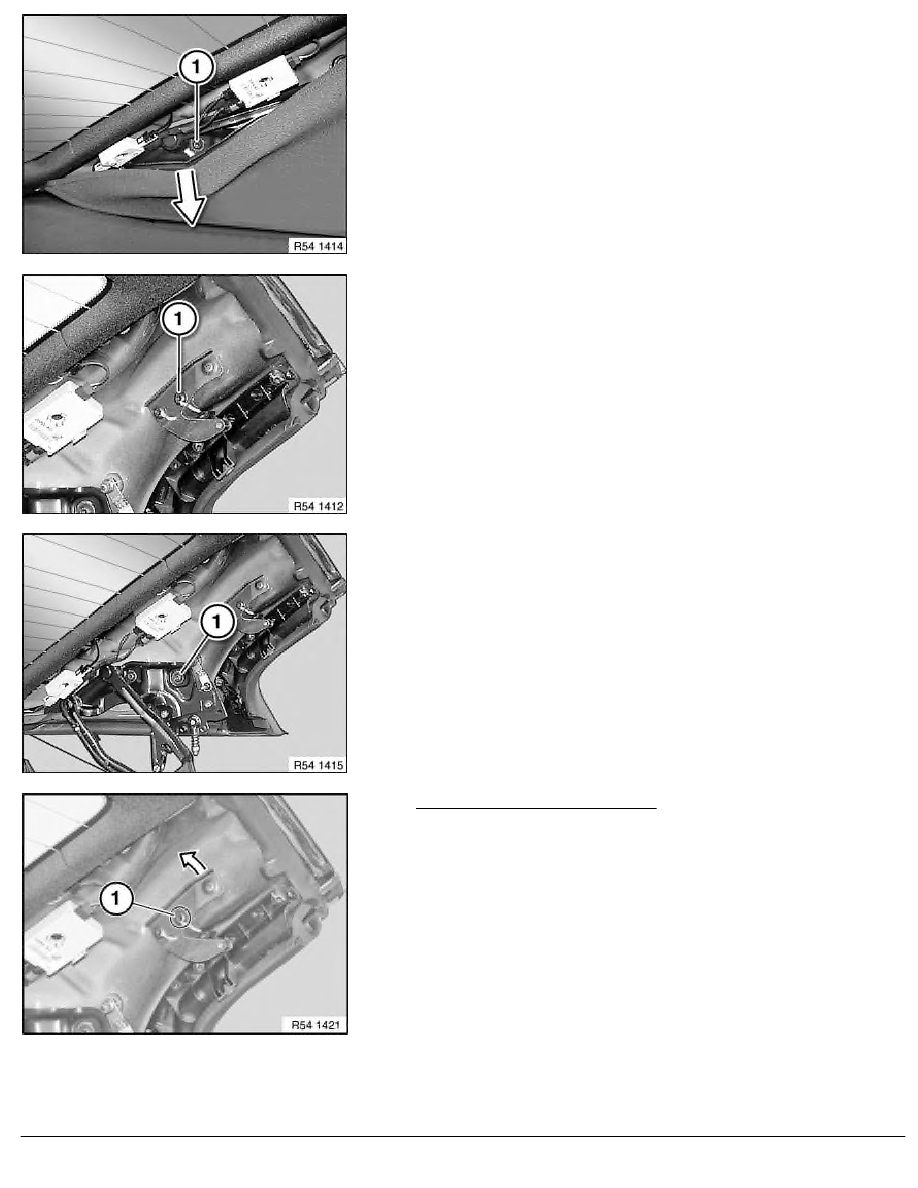 1

R54 1414

1

R54 1412

1

R54 1415

1

R54 1421