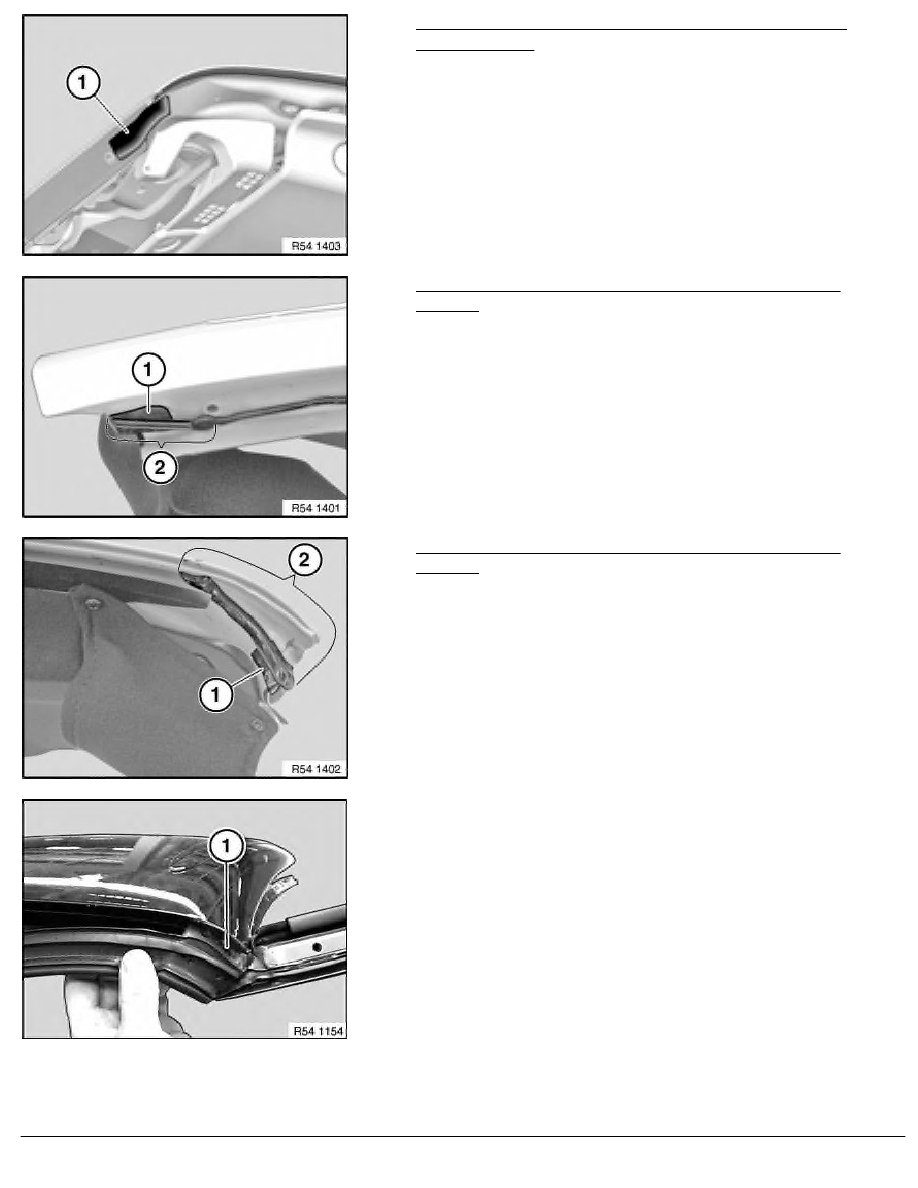 1

R54 1403

1

2

R54 1401

2

1

R54 1402

1

R54 1154