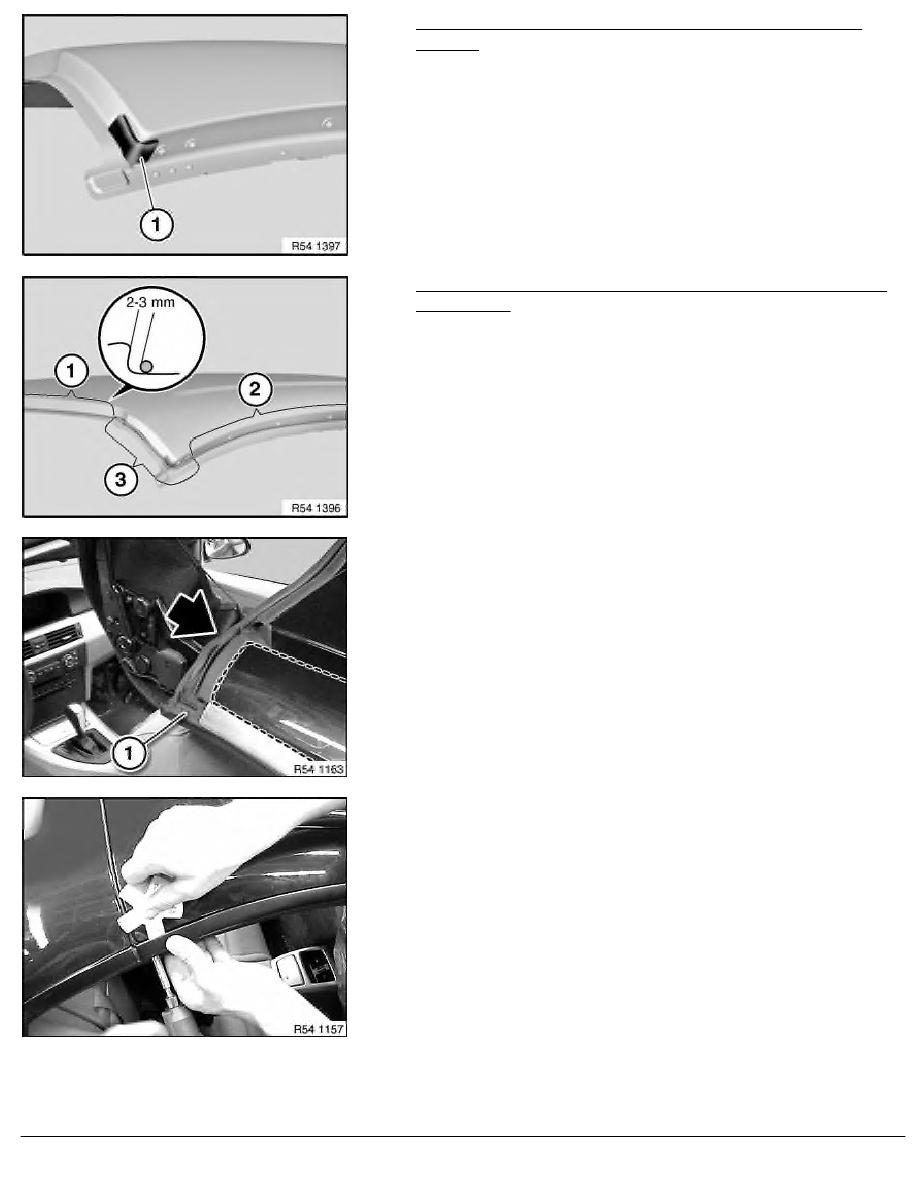 1

R54 1397

2-3 mm

1

2

3

R54 1396

1

R54 1163

R54 1157