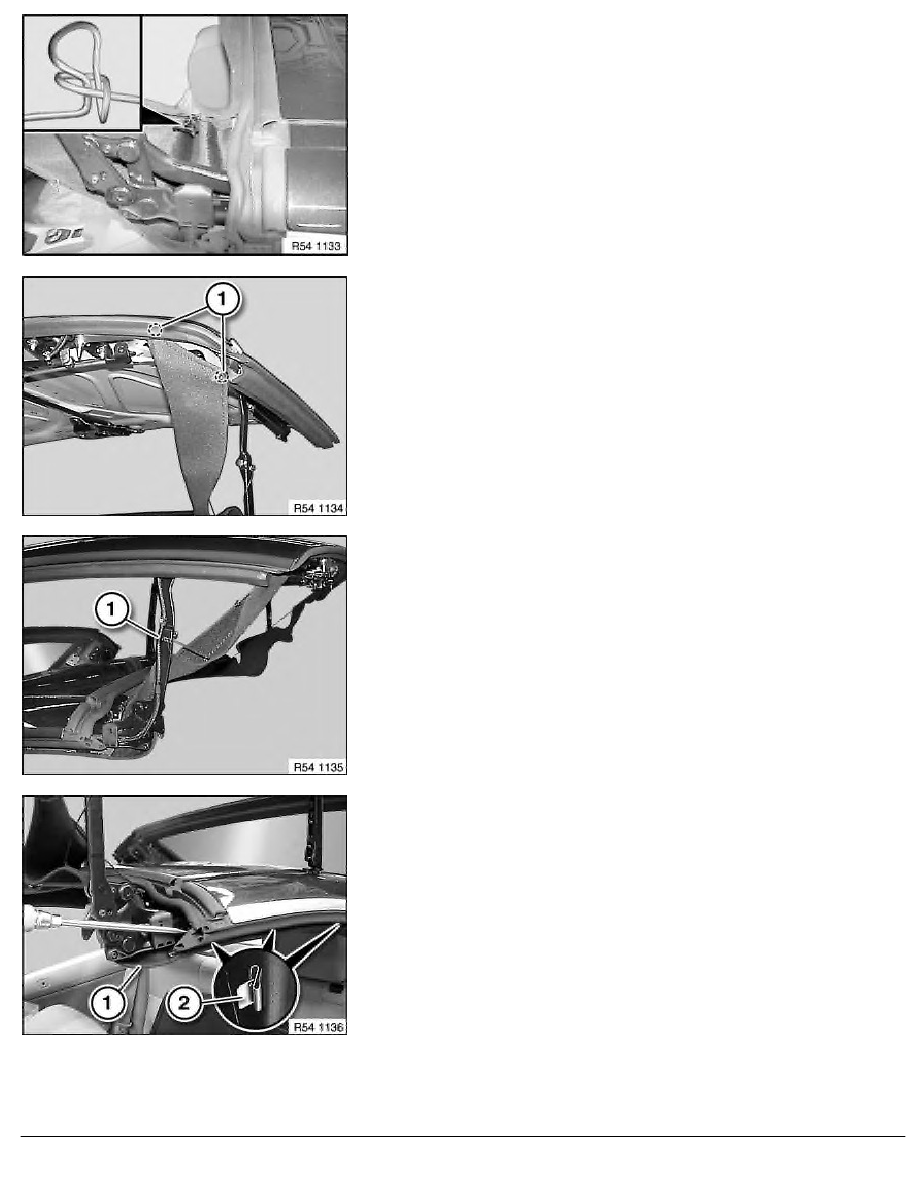 R54 1133

1

R54 1134

1

R54 1135

1

2

R54 1136