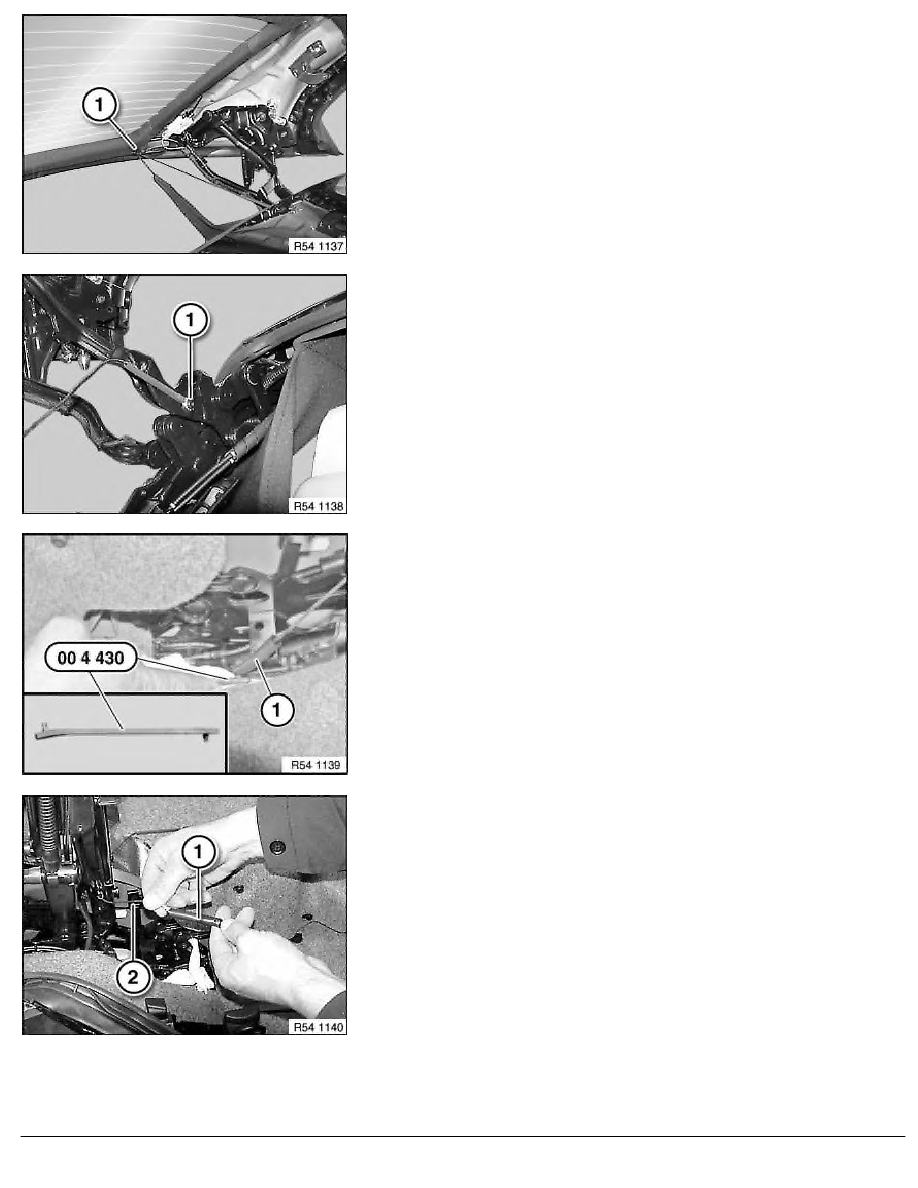 1

R54 1137

1

R54 1138

00 4 430

1

R54 1139

1

2

R54 1140