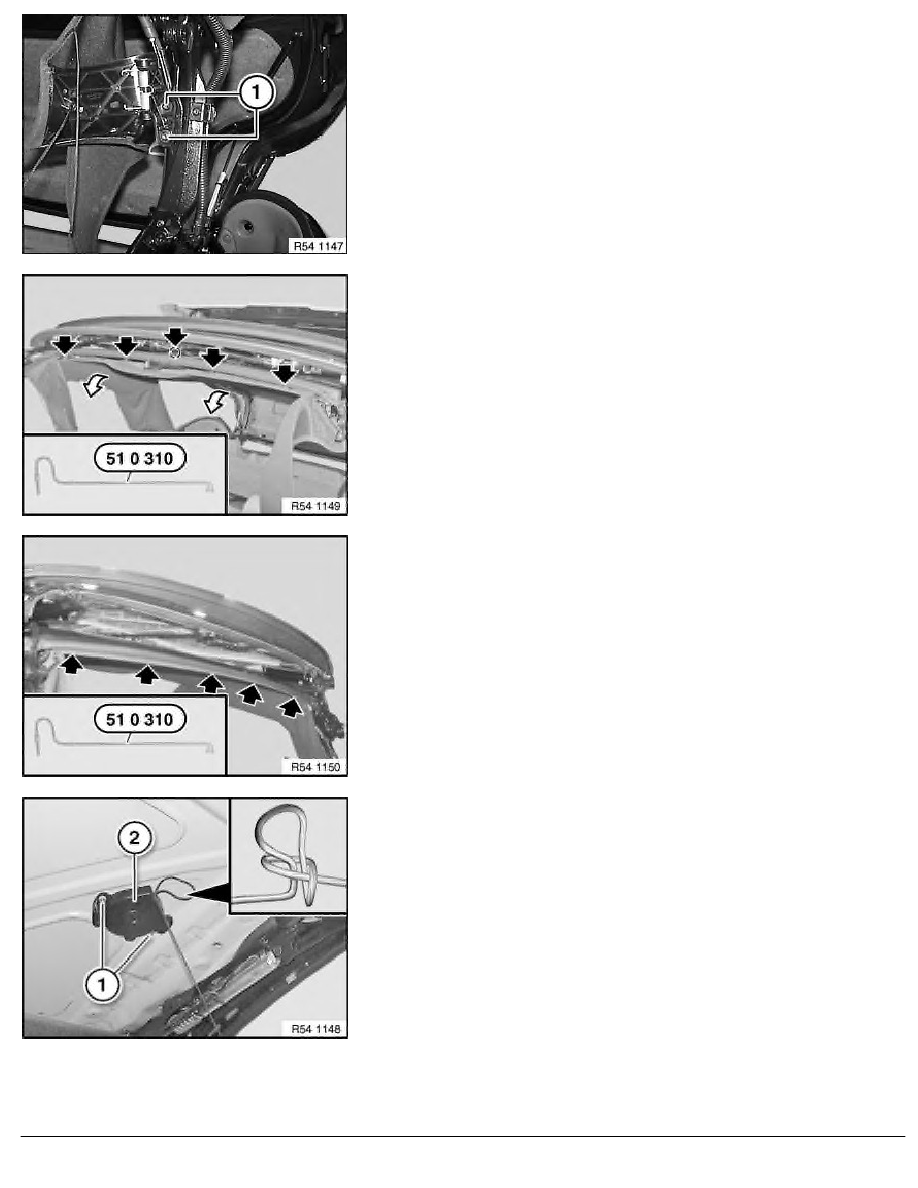 1

R54 1147

51 0 310

R54 1149

51 0 310

R54 1150

2

1

R54 1148