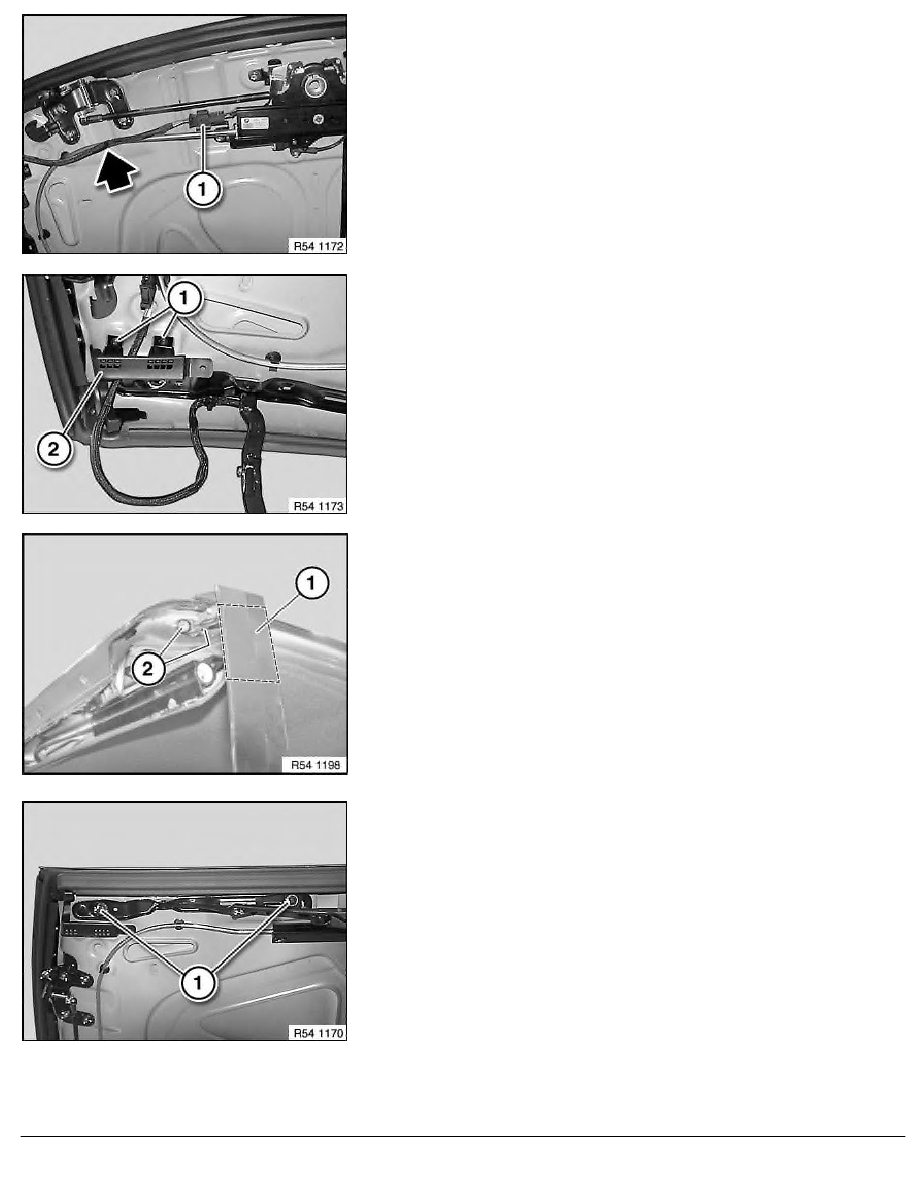 1
R54 1172

1
2
R54 1173

1
2
R54 1198

1
R54 1170