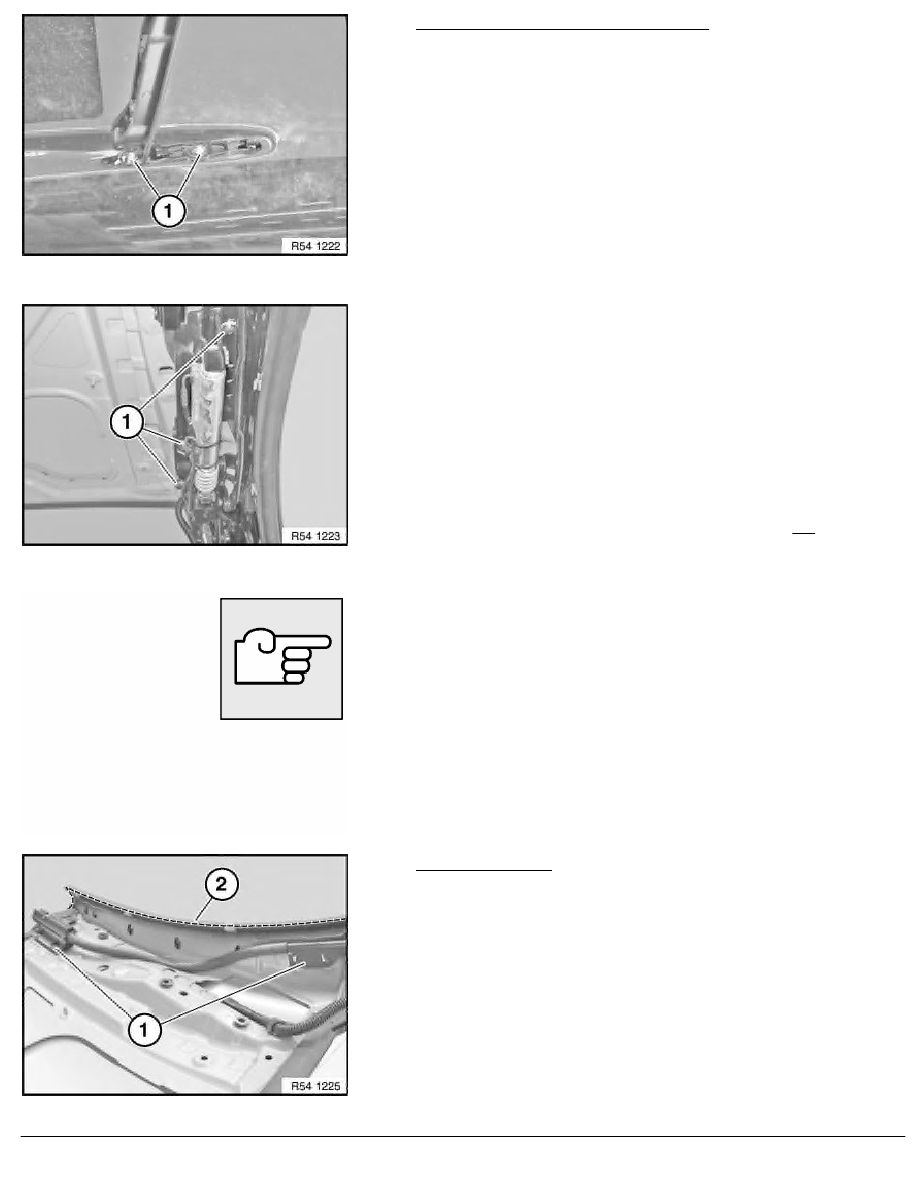 1

R54 1222

1

R54 1223

2

1

R54 1225