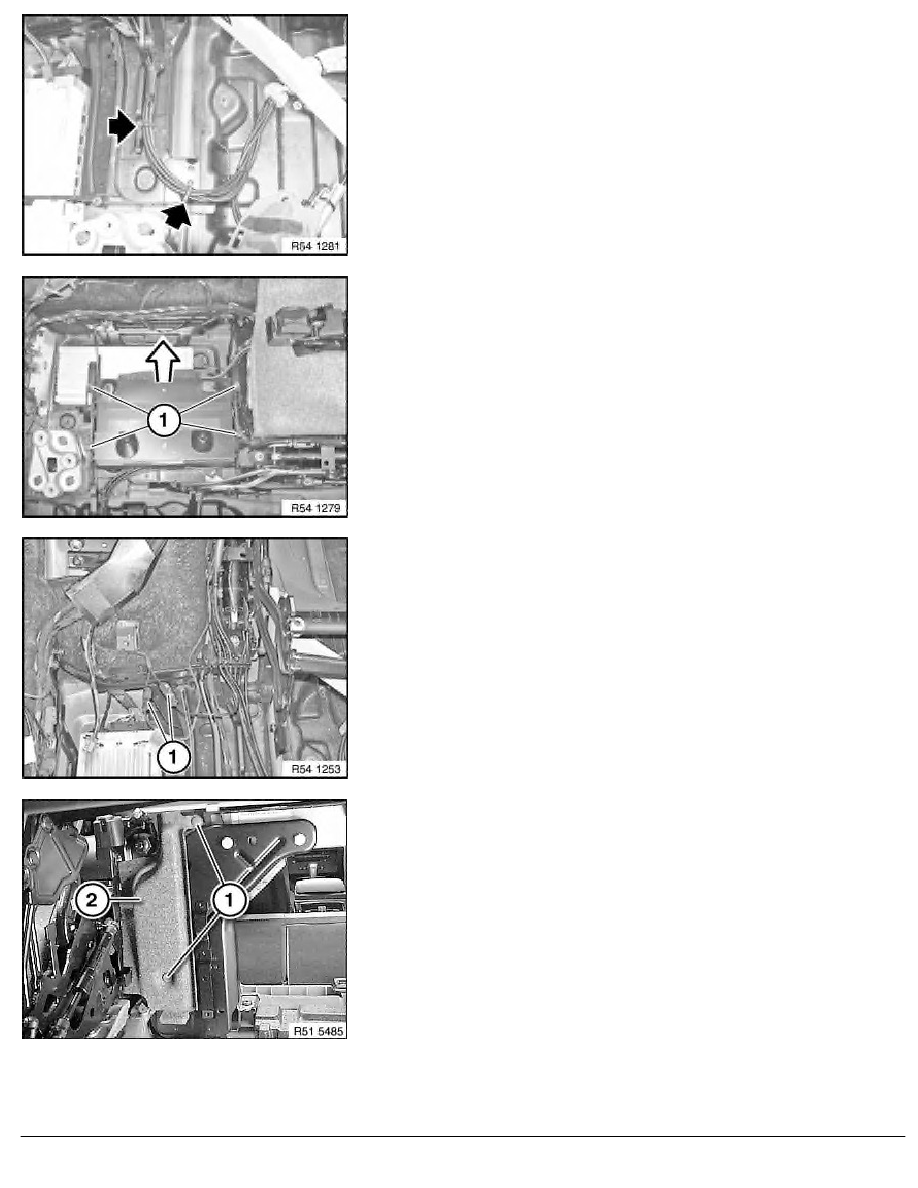 R54 1281

1

R54 1279

1

R54 1253

2

1

R51 5485