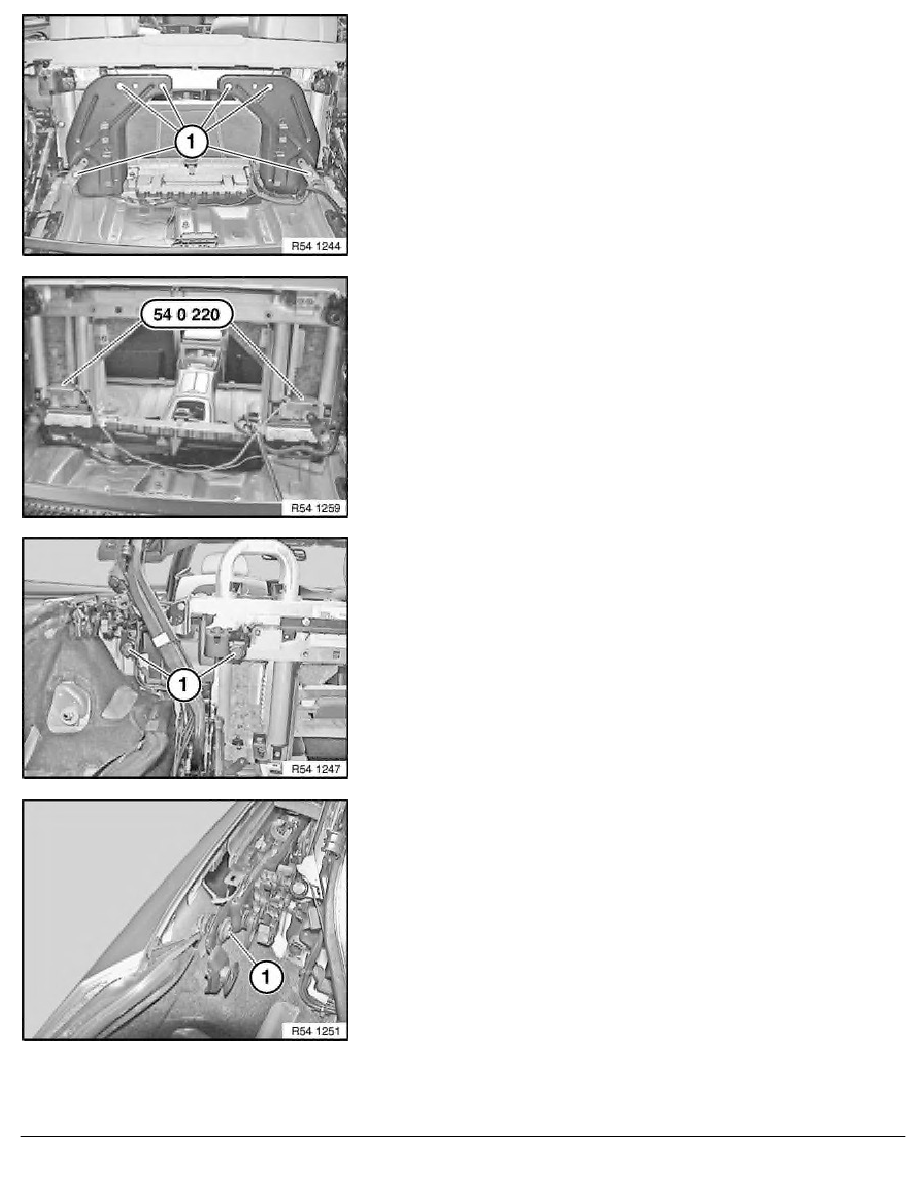 1

R54 1244

54 0 220

R54 1259

1

R54 1247

1

R54 1251