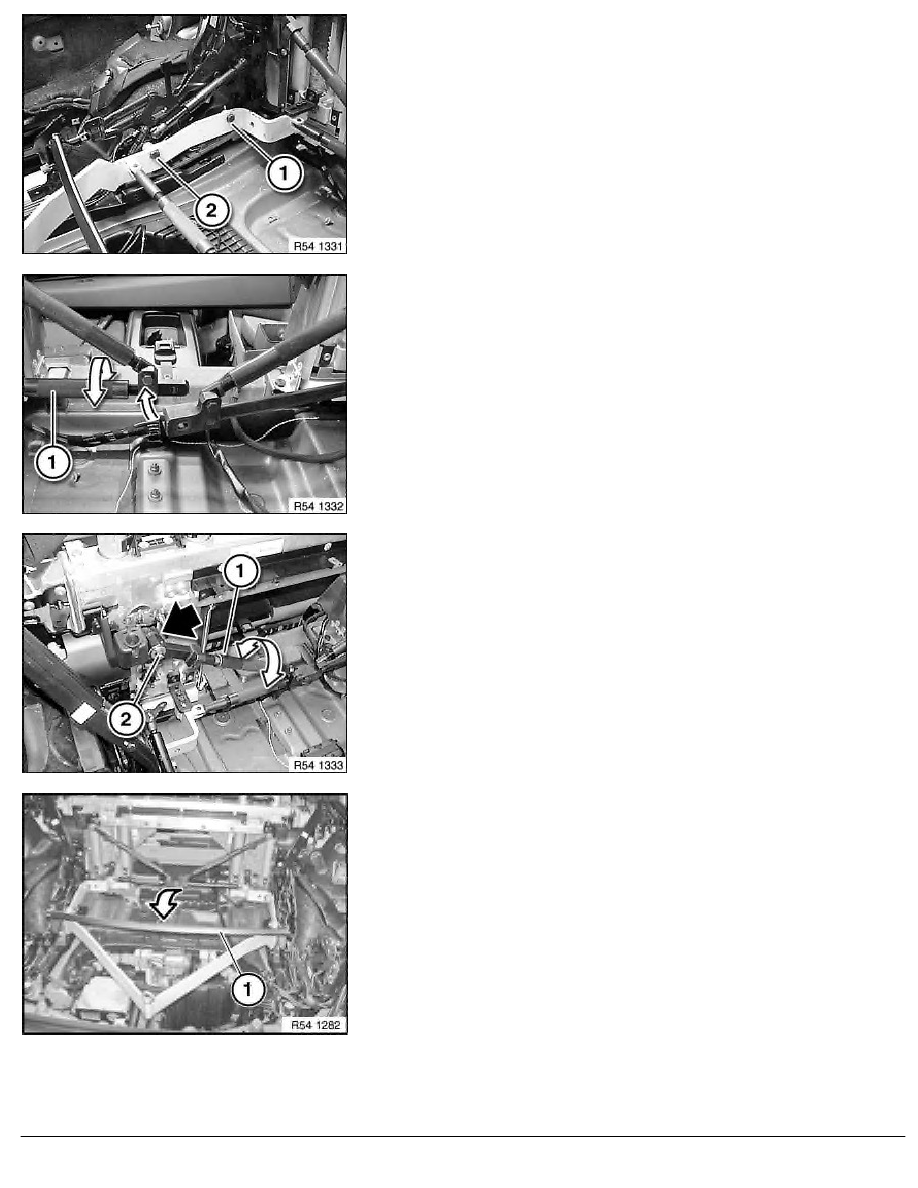 1
2
R54 1331

1
R54 1332

1
2
R54 1333

1
R54 1282