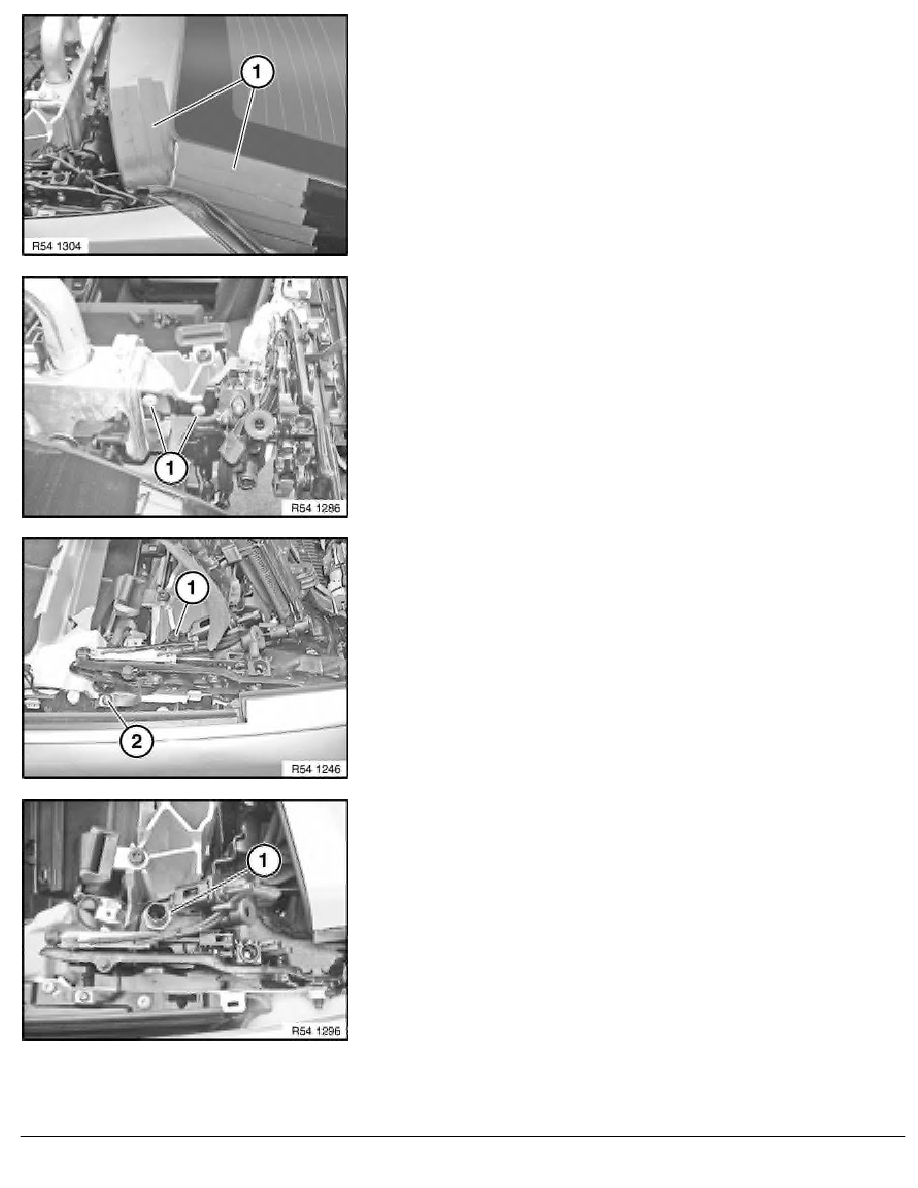 1

R54 1304

1

R54 1286

1

2

R54 1246

1

R54 1296