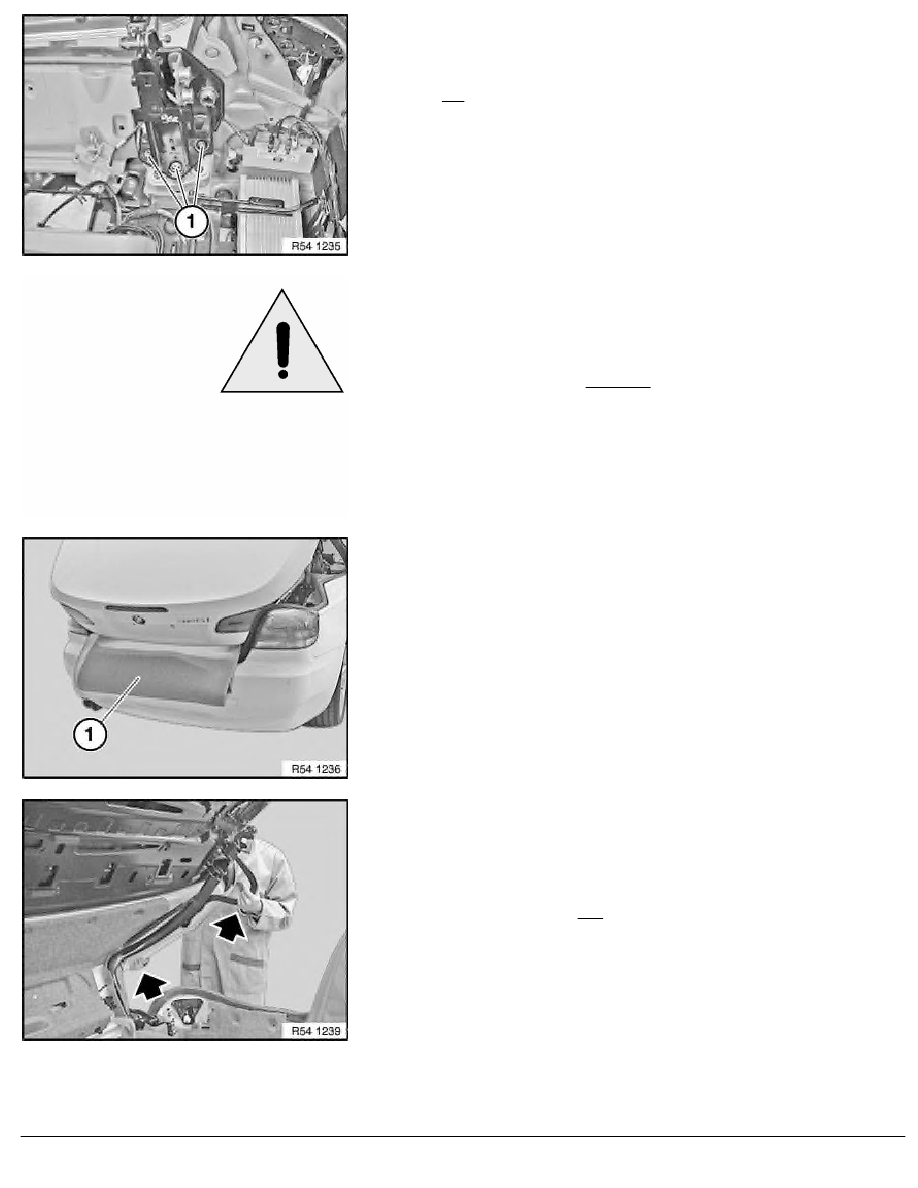 1

R54 1235

1

R54 1236

R54 1239