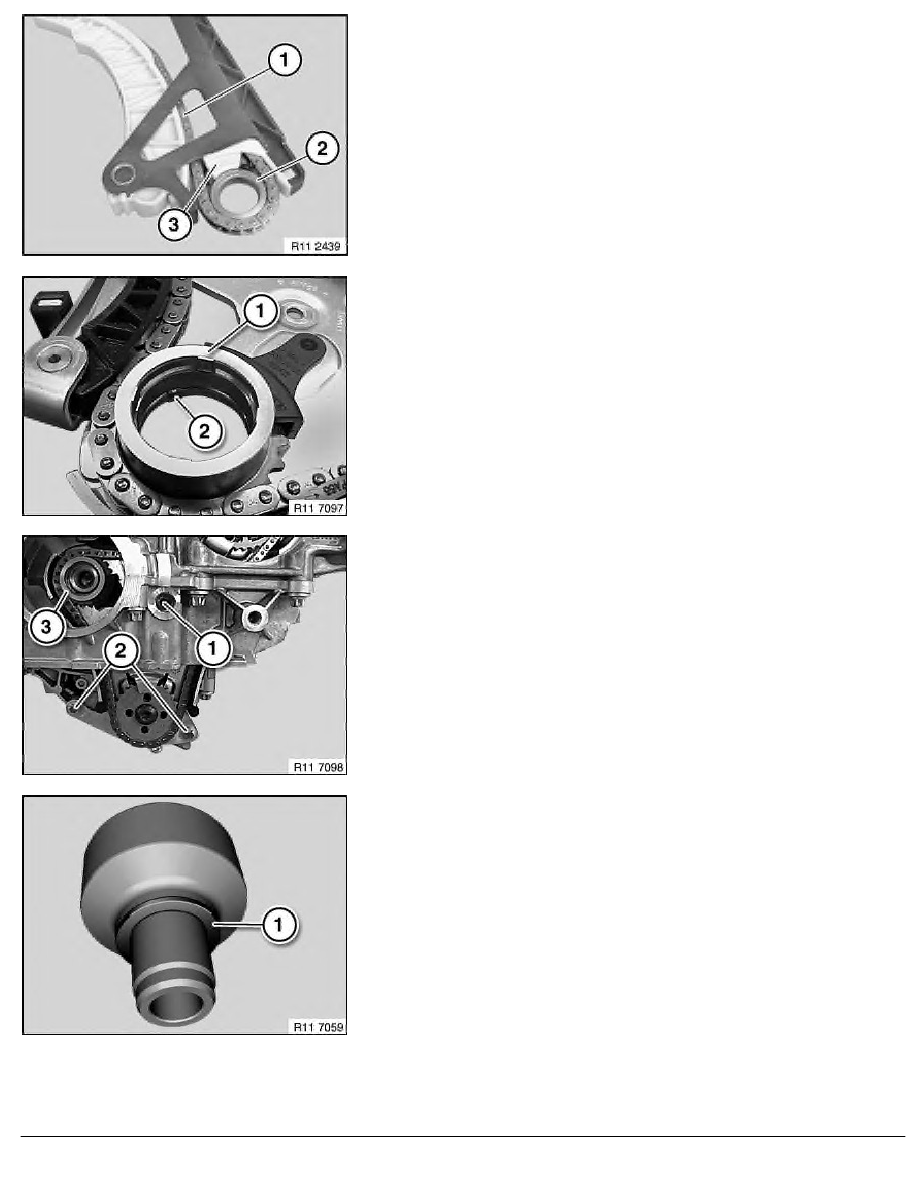 1
2
3
R11 2439

1
2
R11 7097

3
1
2
R11 7098

1
R11 7059