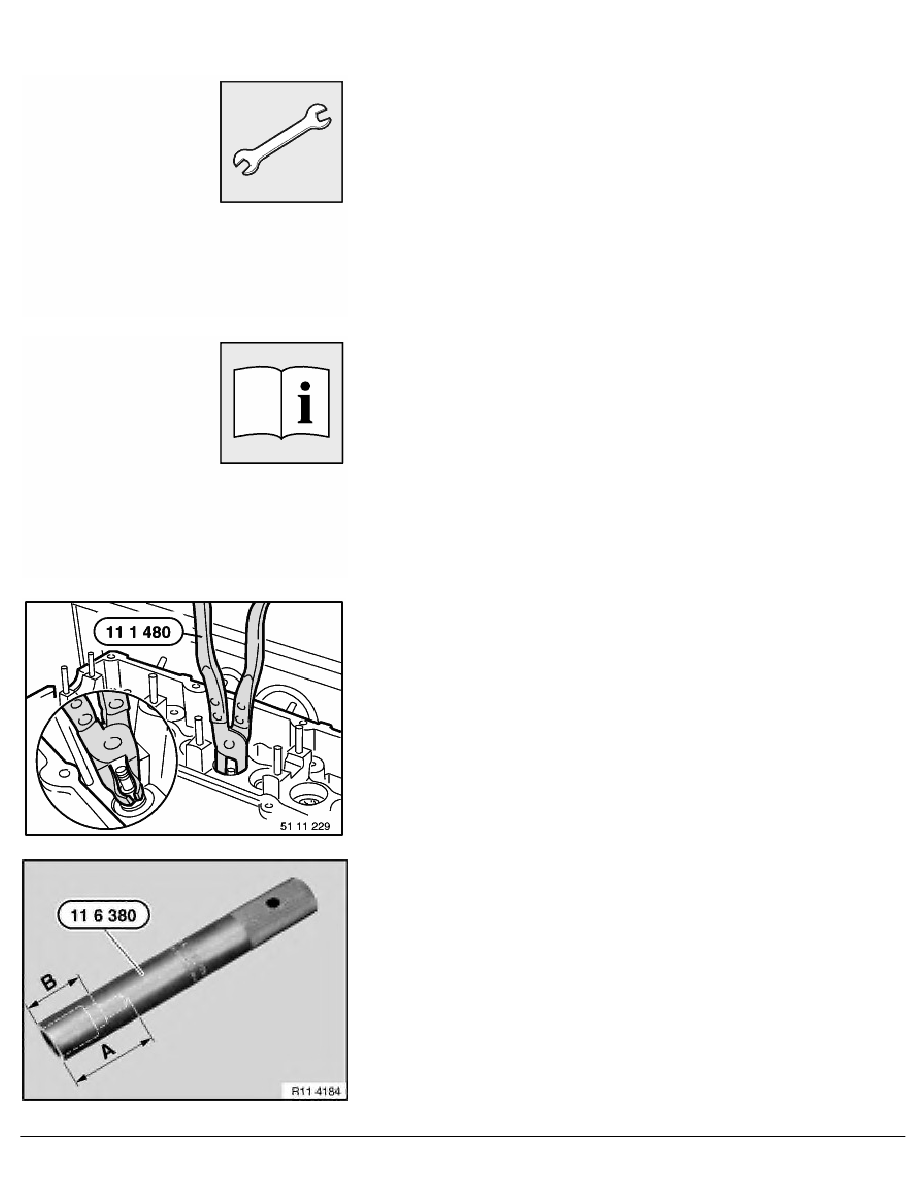 11 1 480

51 11 229

11 6 380

B

A

R11 4184