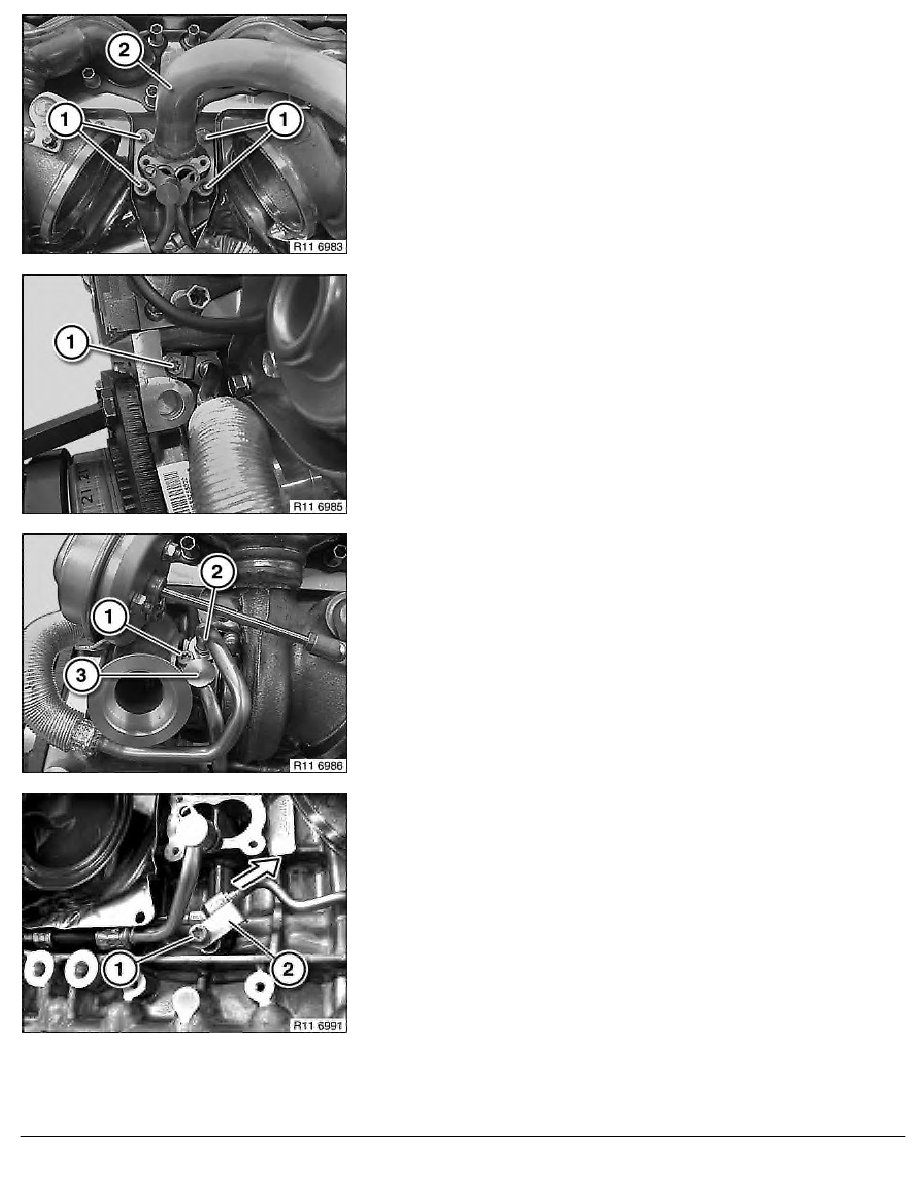 2
1
1
R11 6983

1
R11 6985

2
1
3
R11 6986

1
2
R11 6991