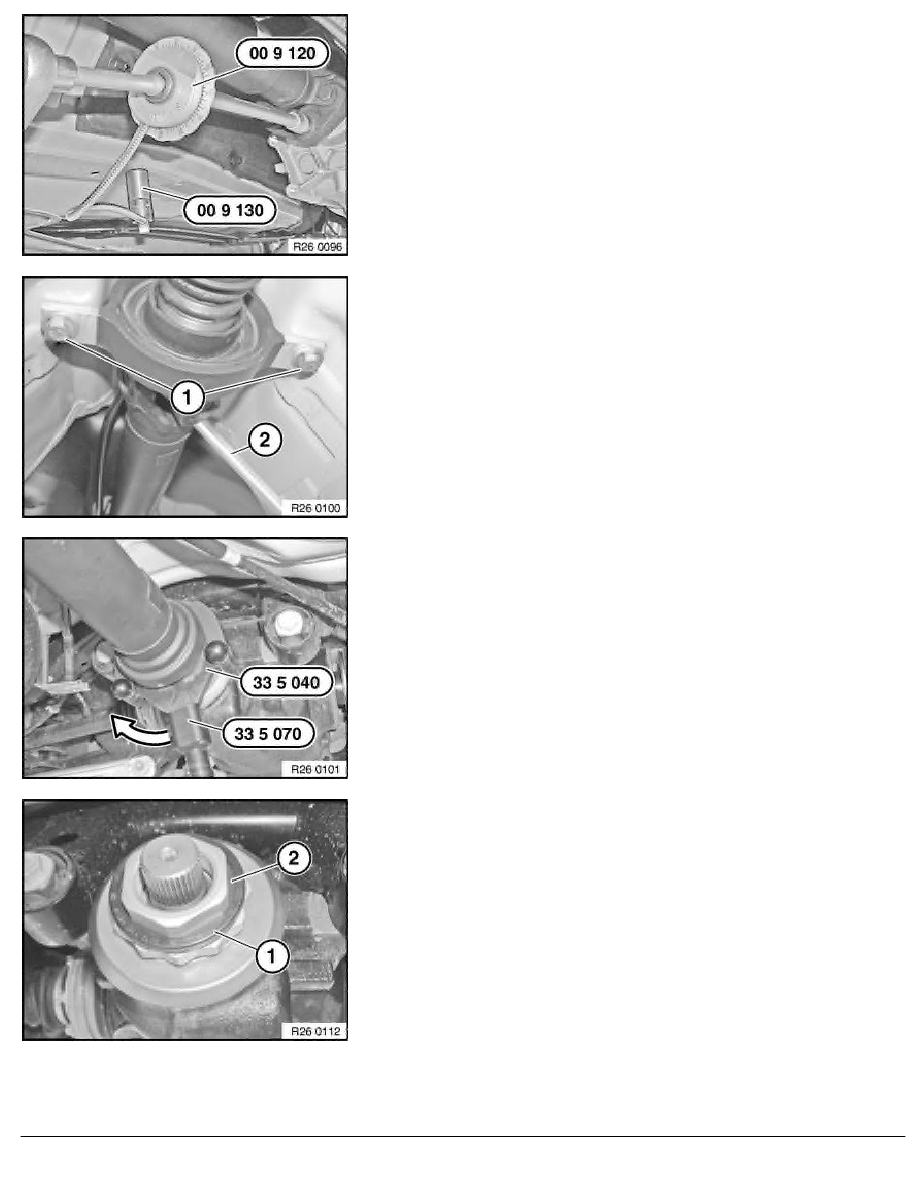 00 9 120

00 9 130

R26 0096

1

2

R26 0100

33 5 040

33 5 070

R26 0101

2

1

R26 0112