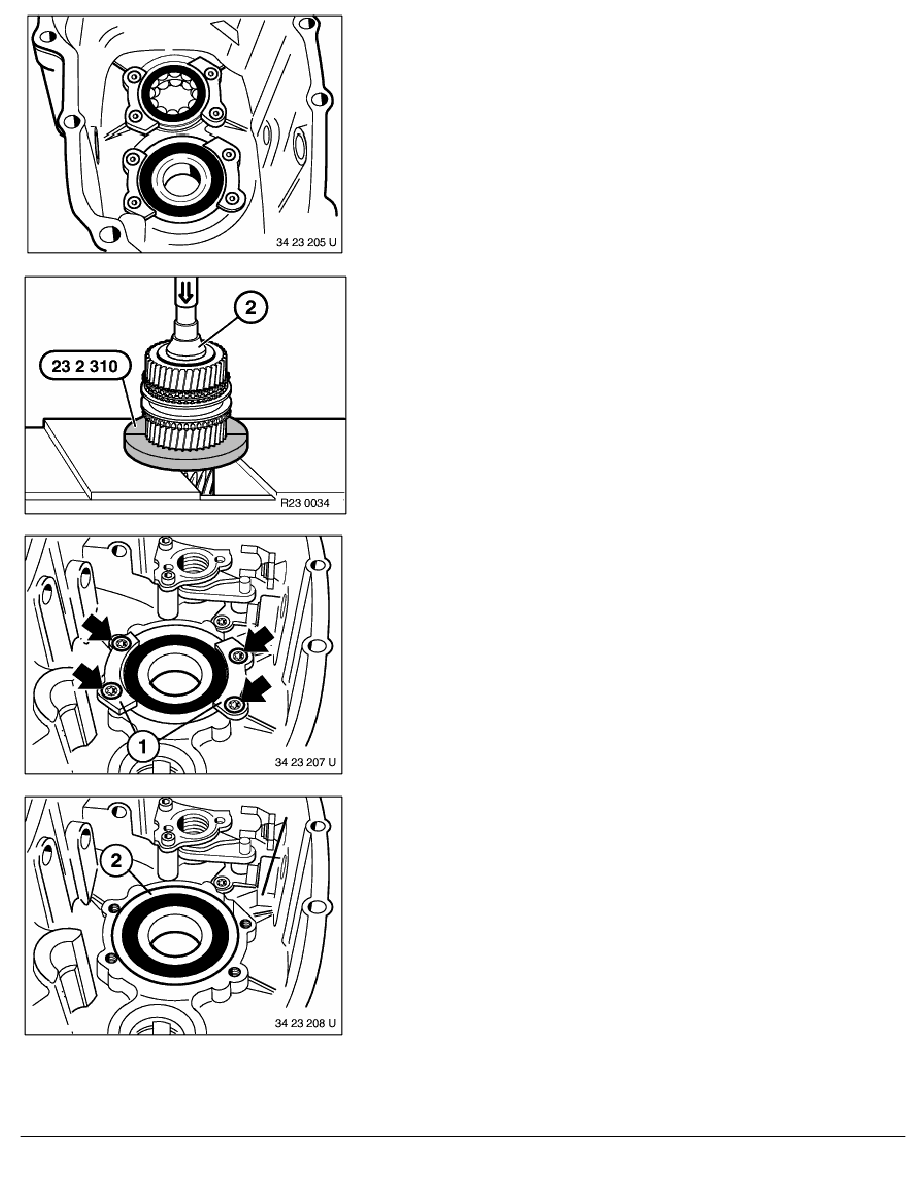 34 23 205 U

2
23 2 310
R23 0034

1
34 23 207 U

2
34 23 208 U