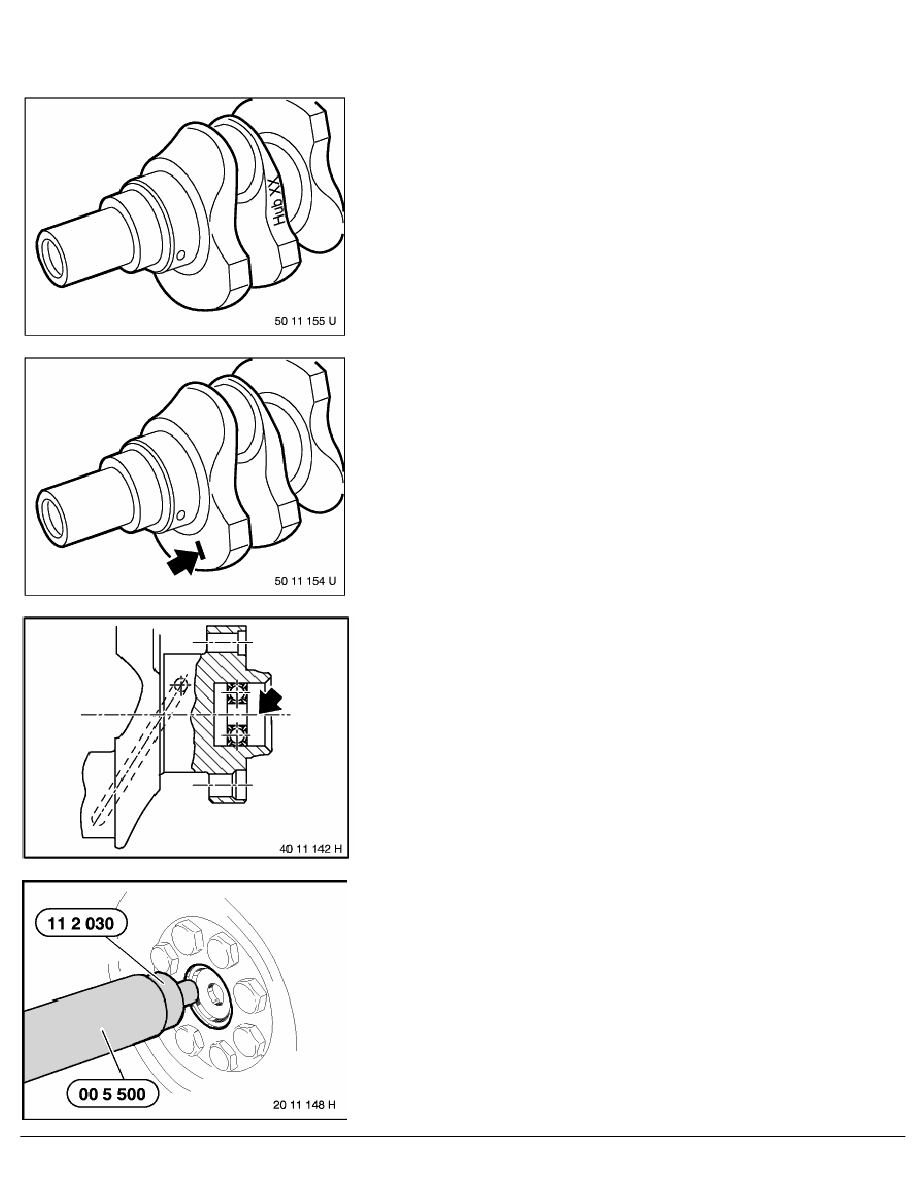 Hub XX

50 11 155 U

50 11 154 U

40 11 142 H

11 2 030

00 5 500

20 11 148 H