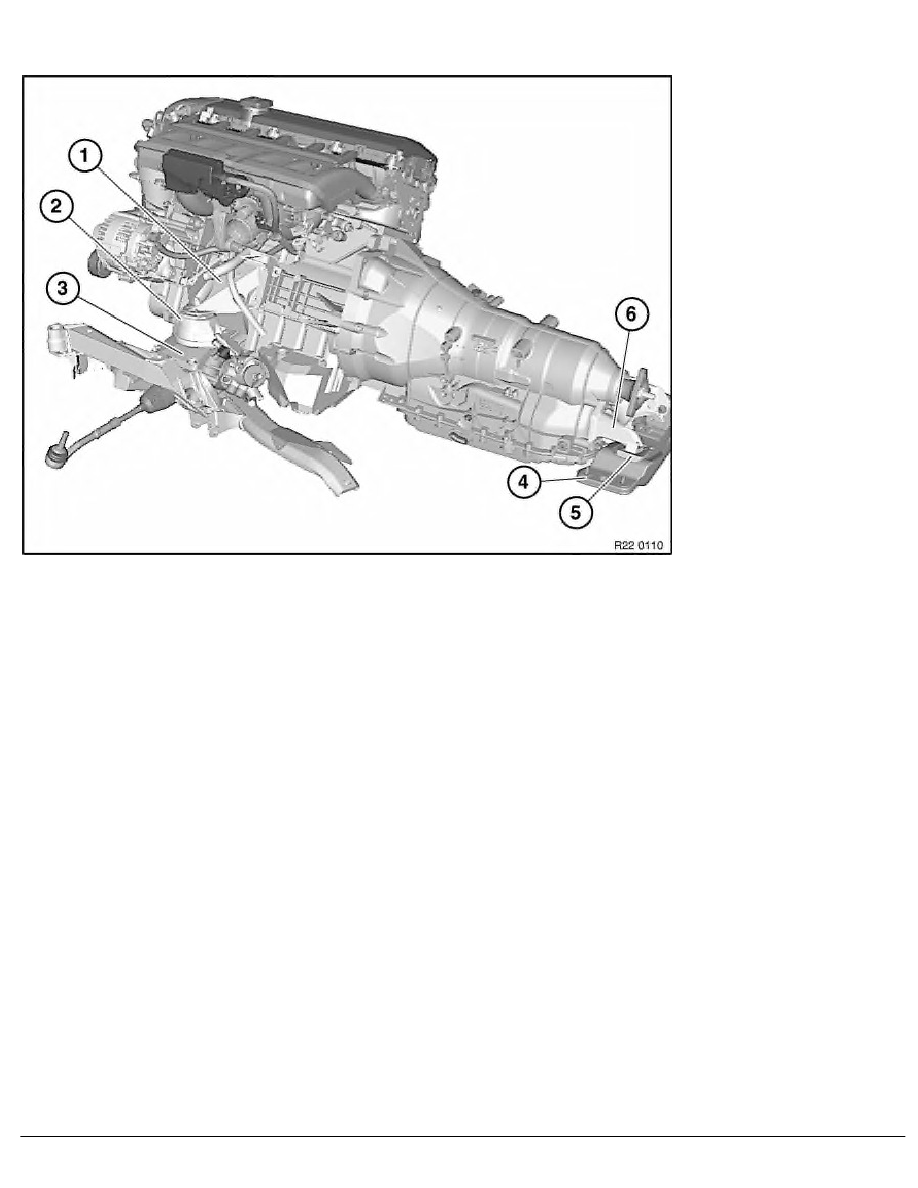 1
2
3
6
4
5
R22 0110