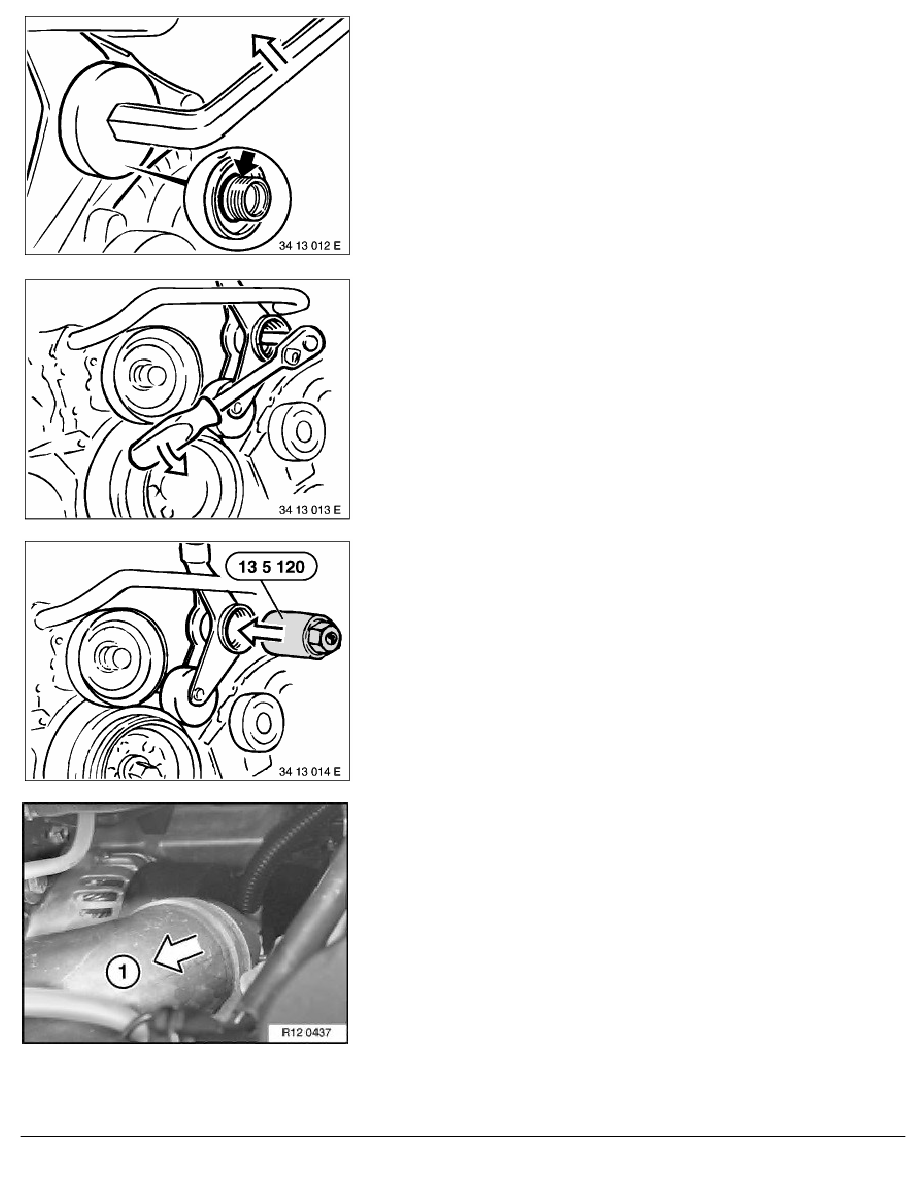 34 13 012 E

34 13 013 E

13 5 120

34 13 014 E

1

R12 0437