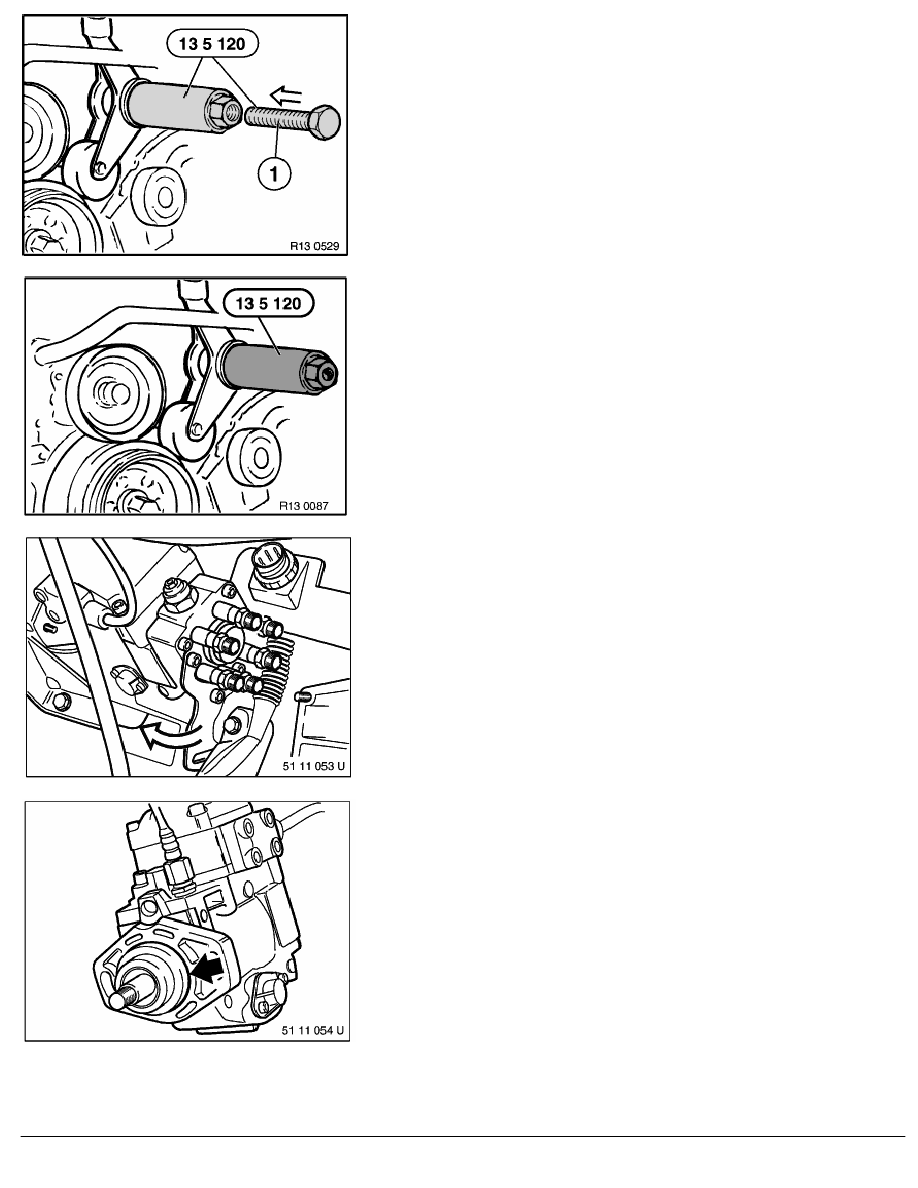 13 5 120

1

R13 0529

13 5 120

R13 0087

51 11 053 U

51 11 054 U