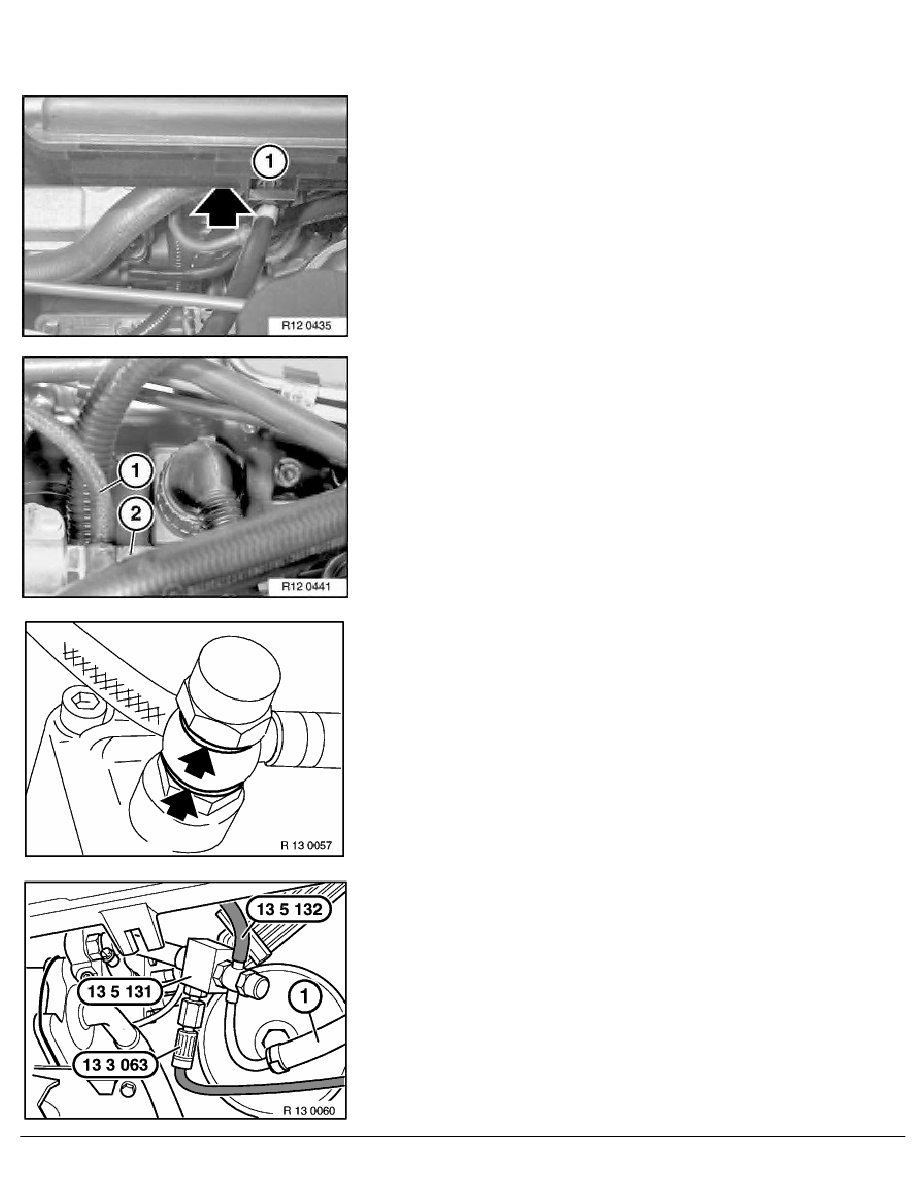 1

R12 0435

1

2

R12 0441

R 13 0057

13 5 132

13 5 131

1

13 3 063

R 13 0060