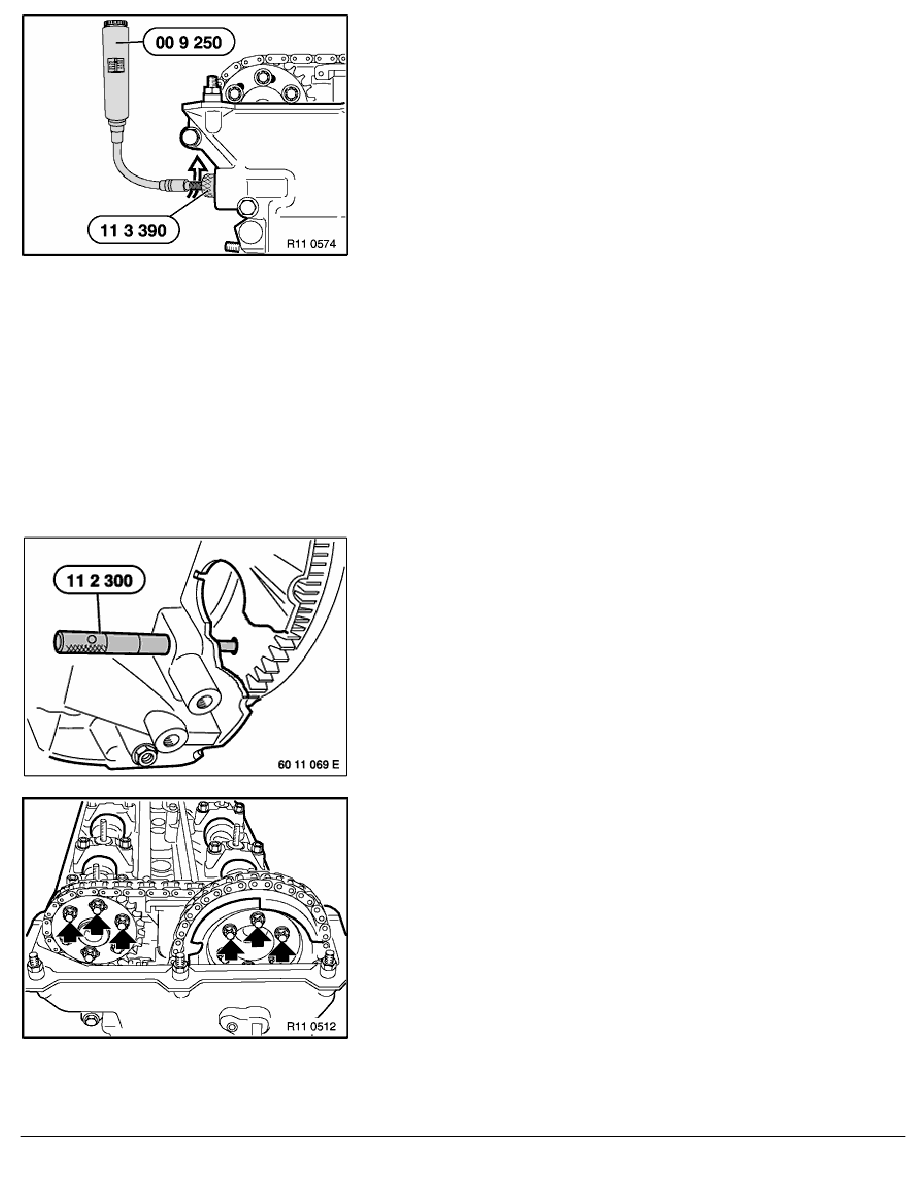 00 9 250

11 3 390

R11 0574

11 2 300

60 11 069 E

R11 0512