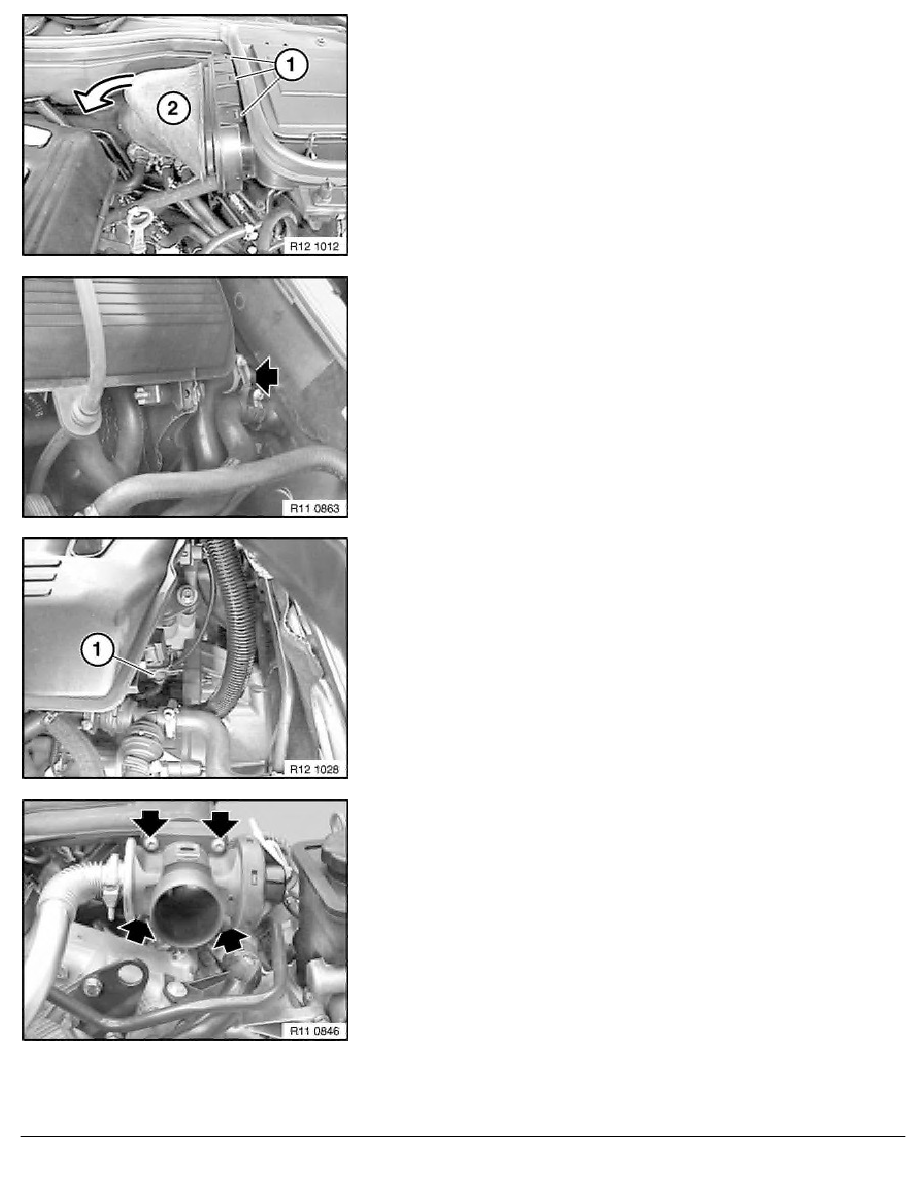 1
2
R12 1012

R11 0863

1
R12 1028

R11 0846