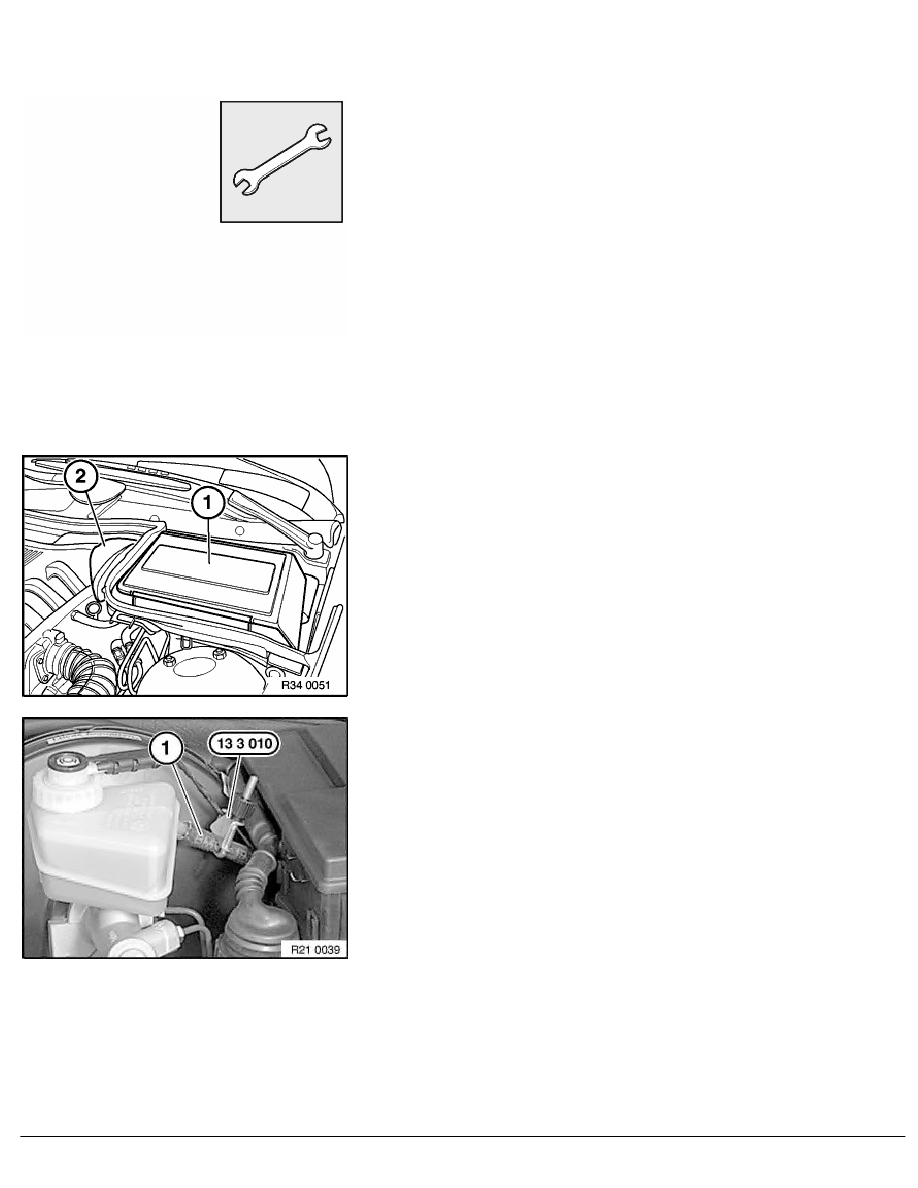 2

1

R34 0051

1

13 3 010

R21 0039