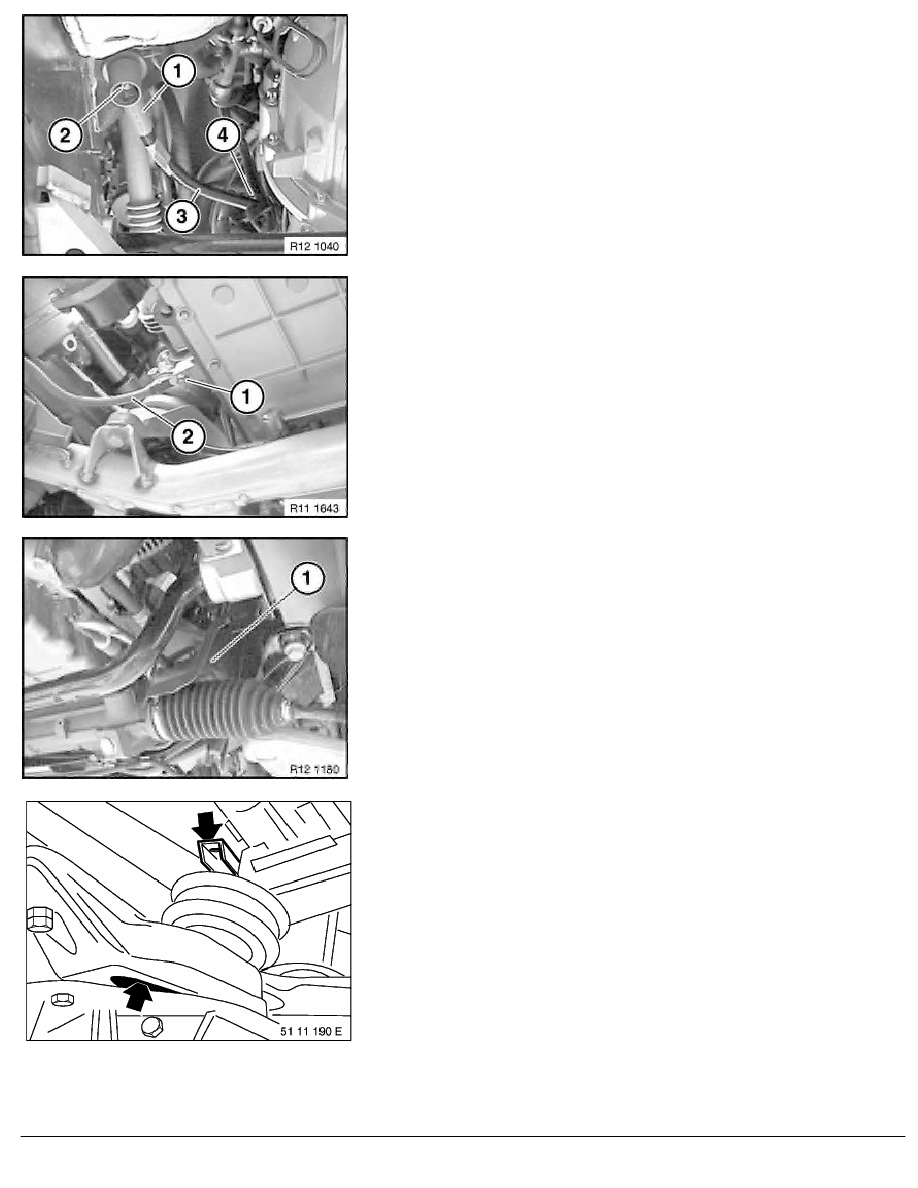 1
2
4
3
R12 1040

1
2
R11 1643

1
R12 1180

51 11 190 E