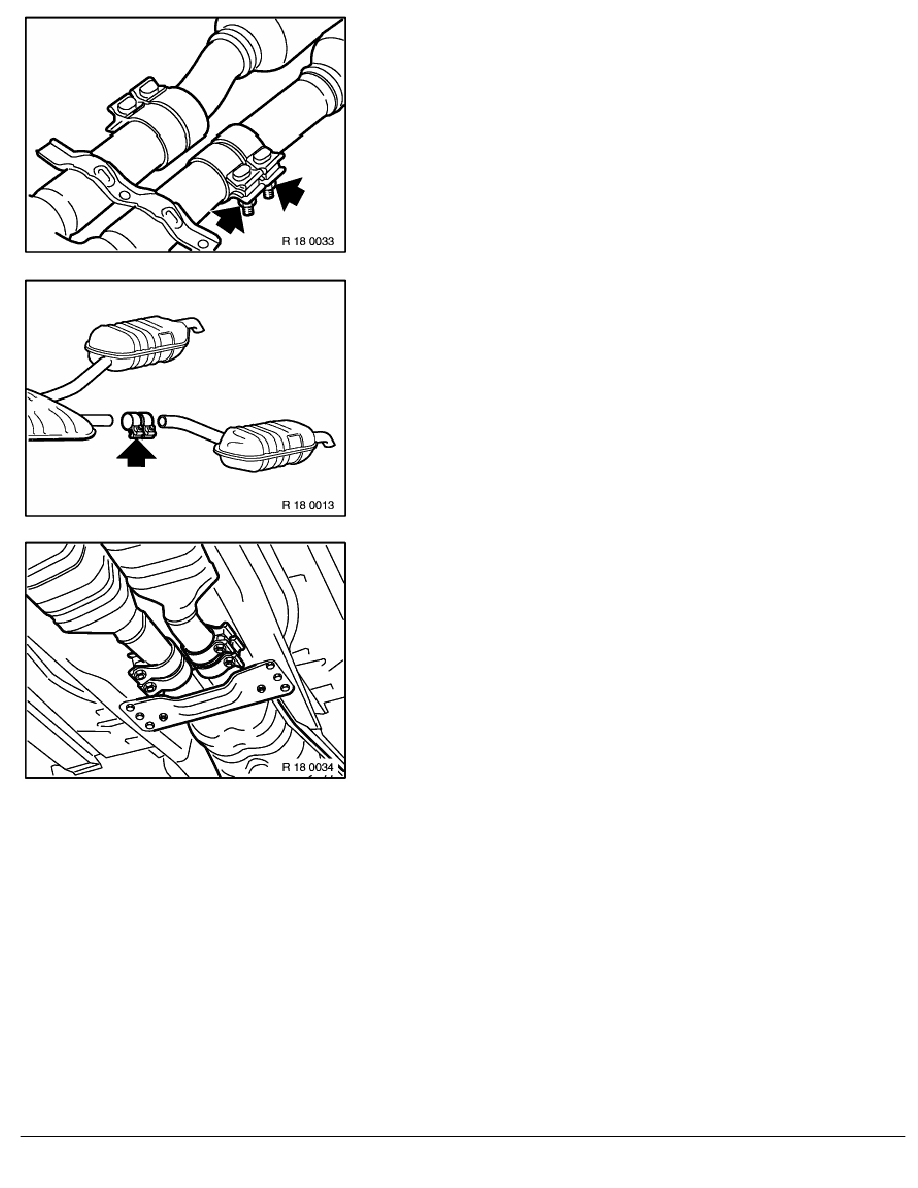 IR 18 0033

IR 18 0013

IR 18 0034