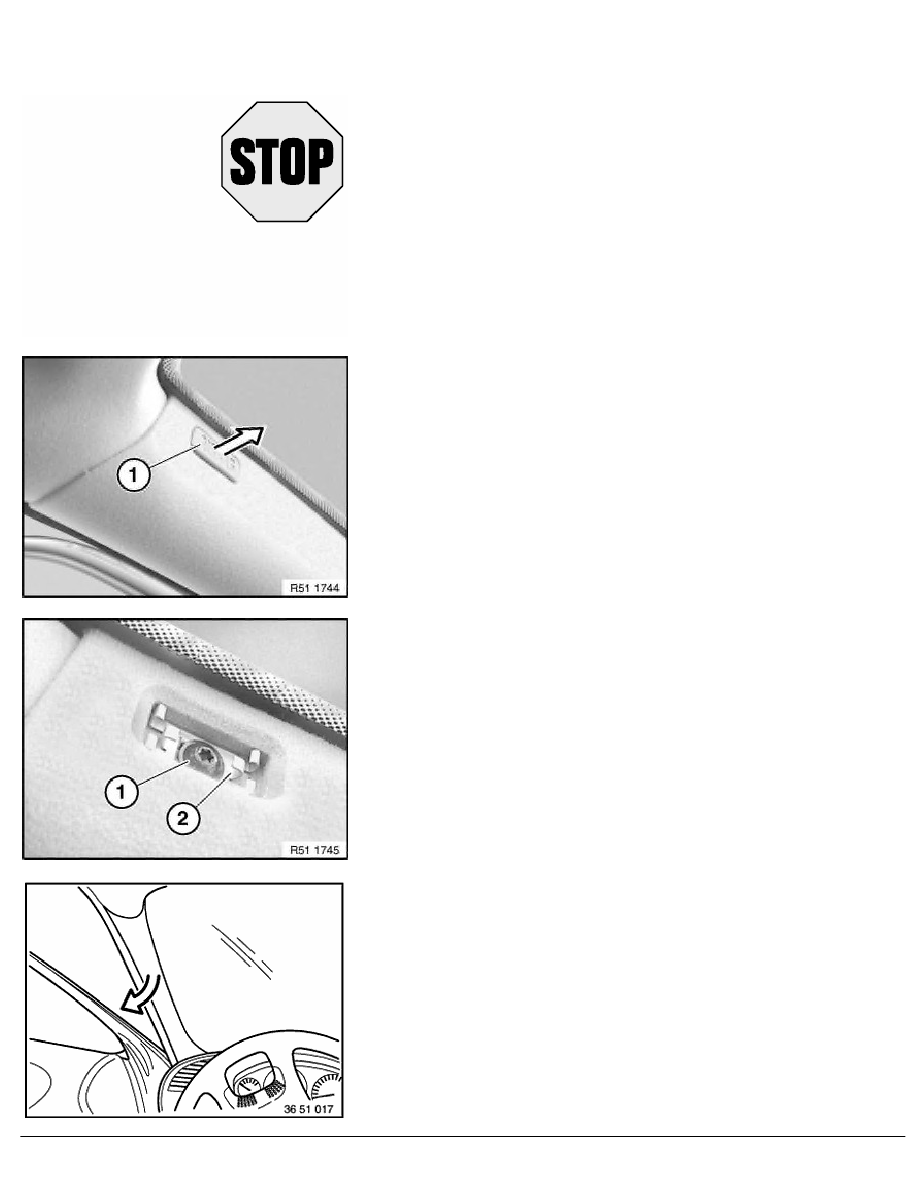 STOP

1

R51 1744

1

2

R51 1745

36 51 017