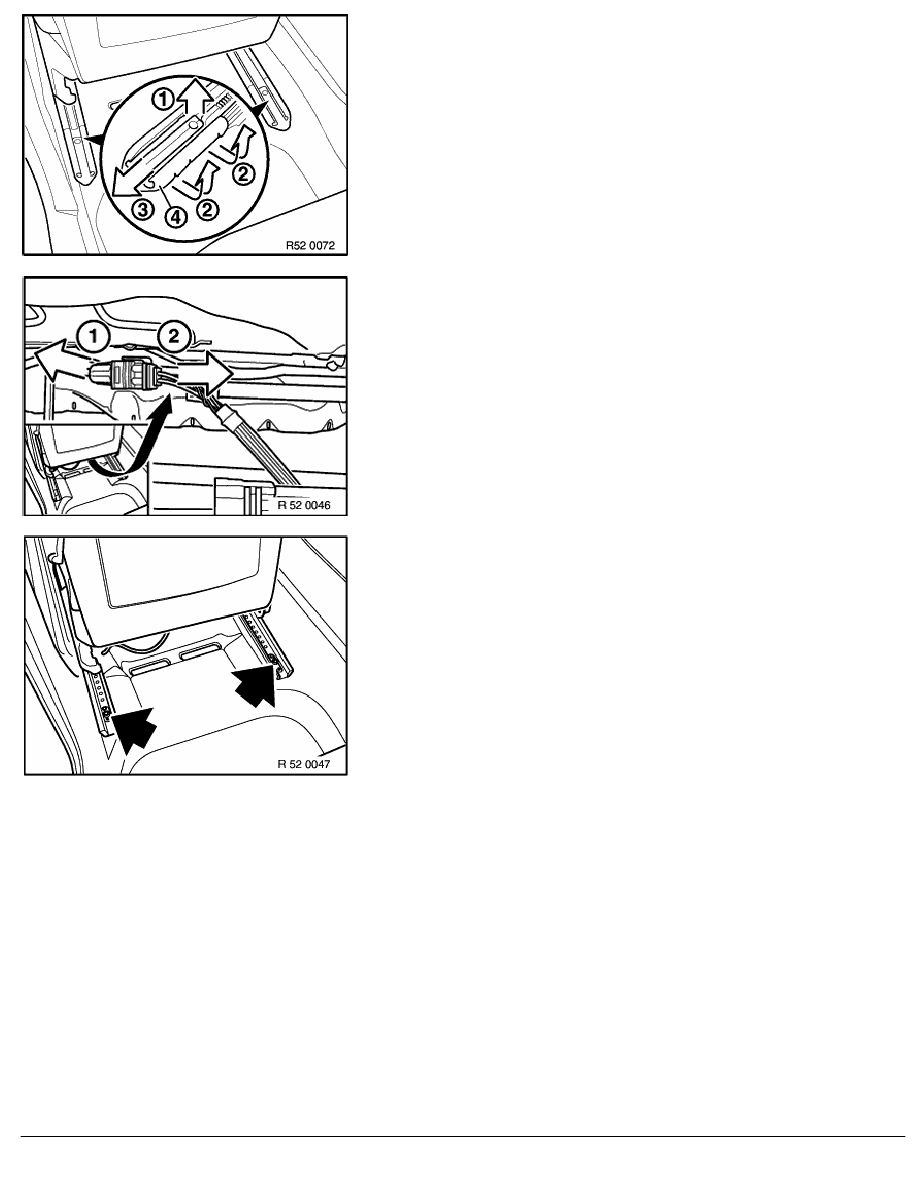 1
2
3
4
2
R52 0072

1
2
R 52 0046

R 52 0047