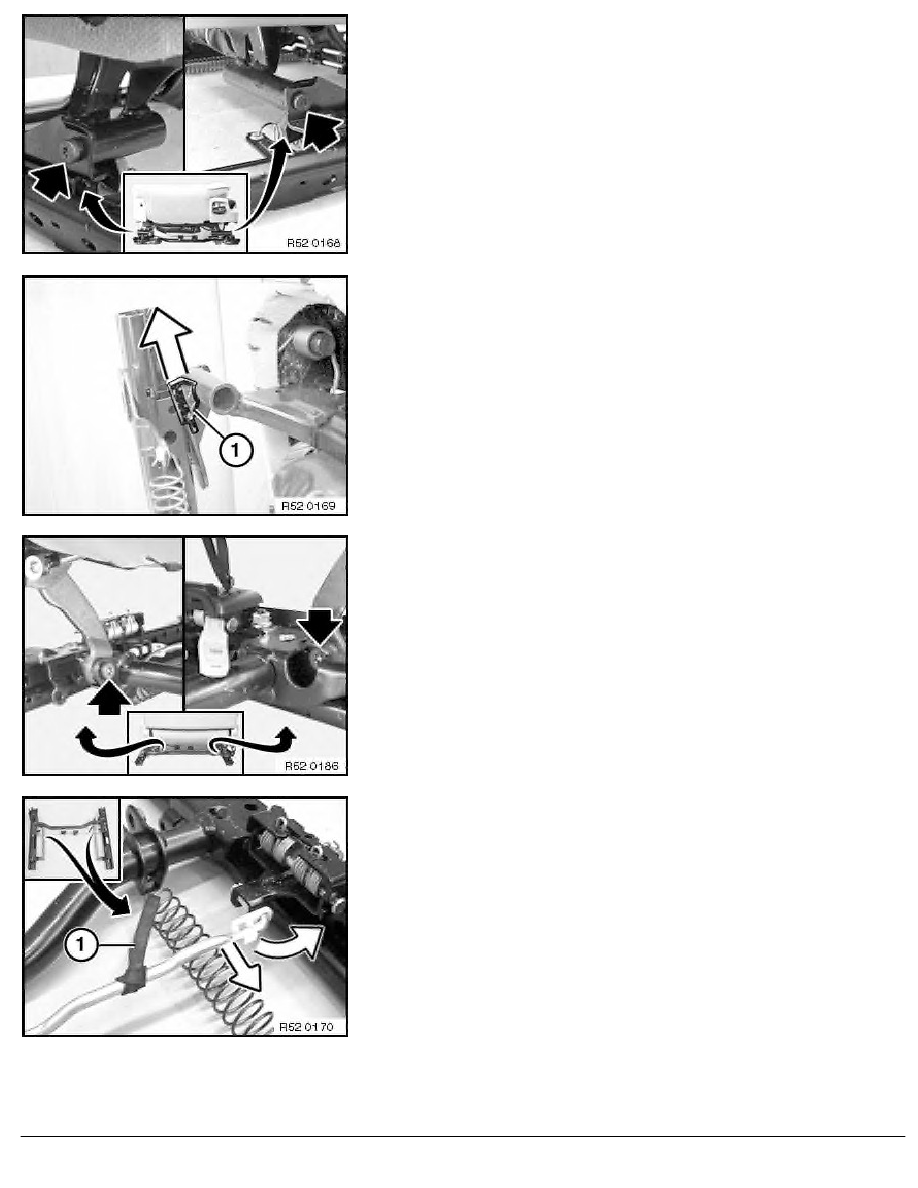 R52 0168

1

R52 0169

R52 0186

1

R52 0170