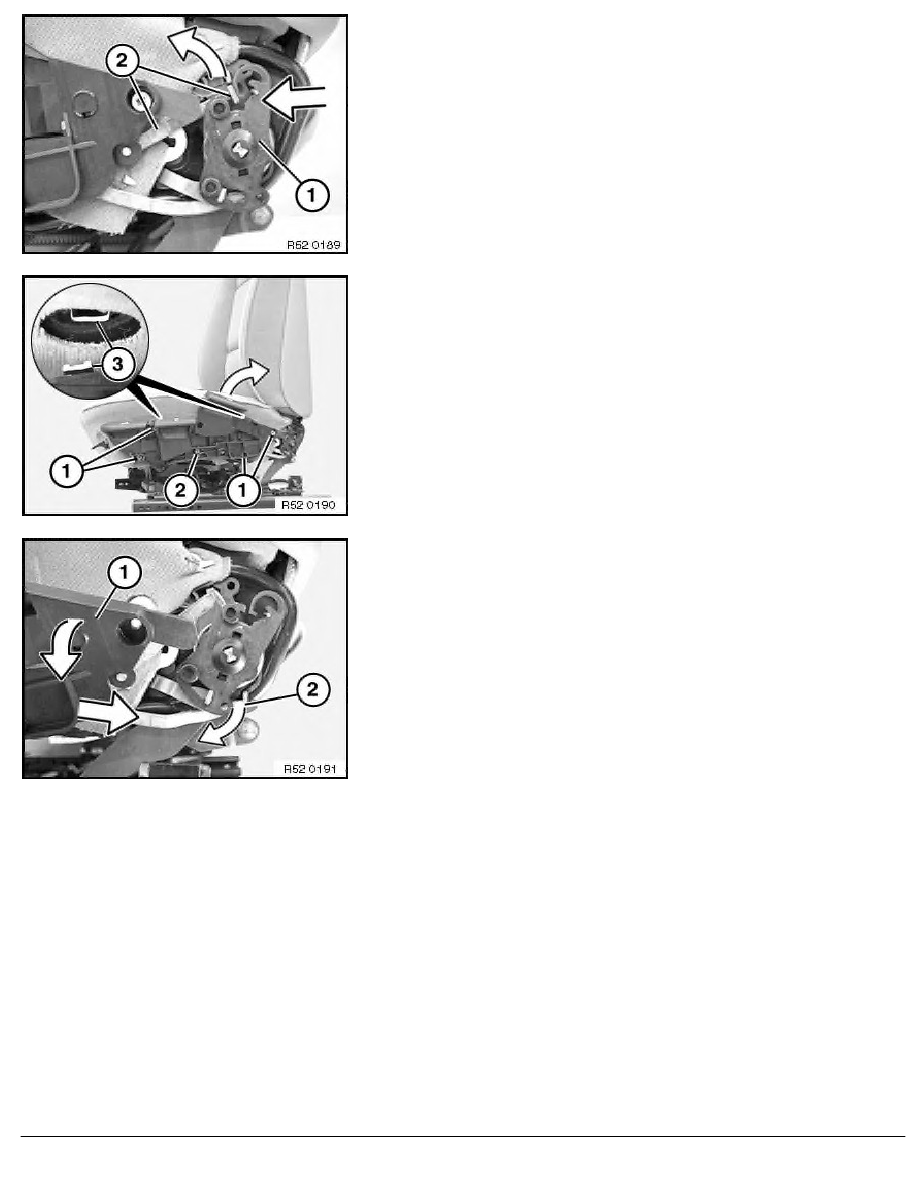 2

1

R52 0189

3

1

2

1

R52 0190

1

2

R52 0191