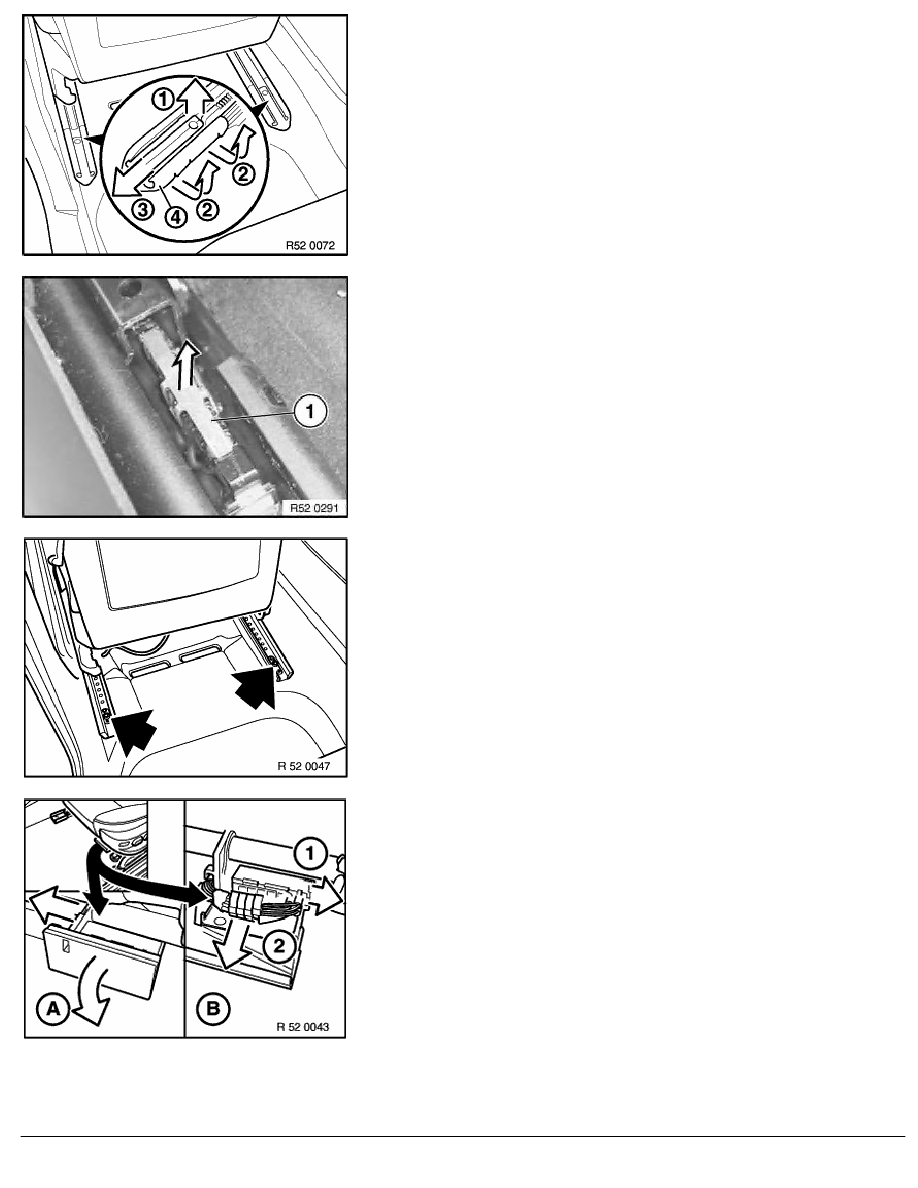 1
2
3
4
2
R52 0072

1
R52 0291

R 52 0047

1
2
A
B
R 52 0043