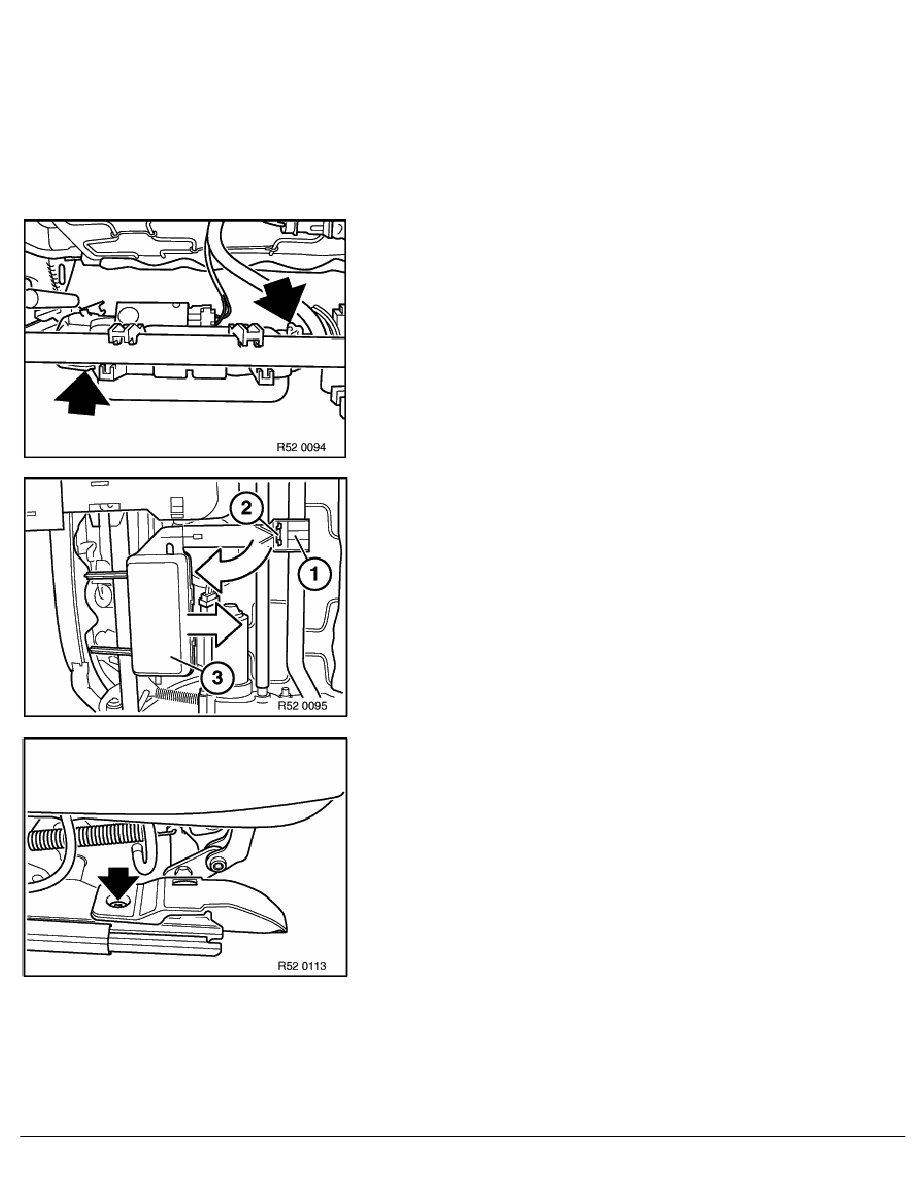 R52 0094

2
1
3
R52 0095

R52 0113