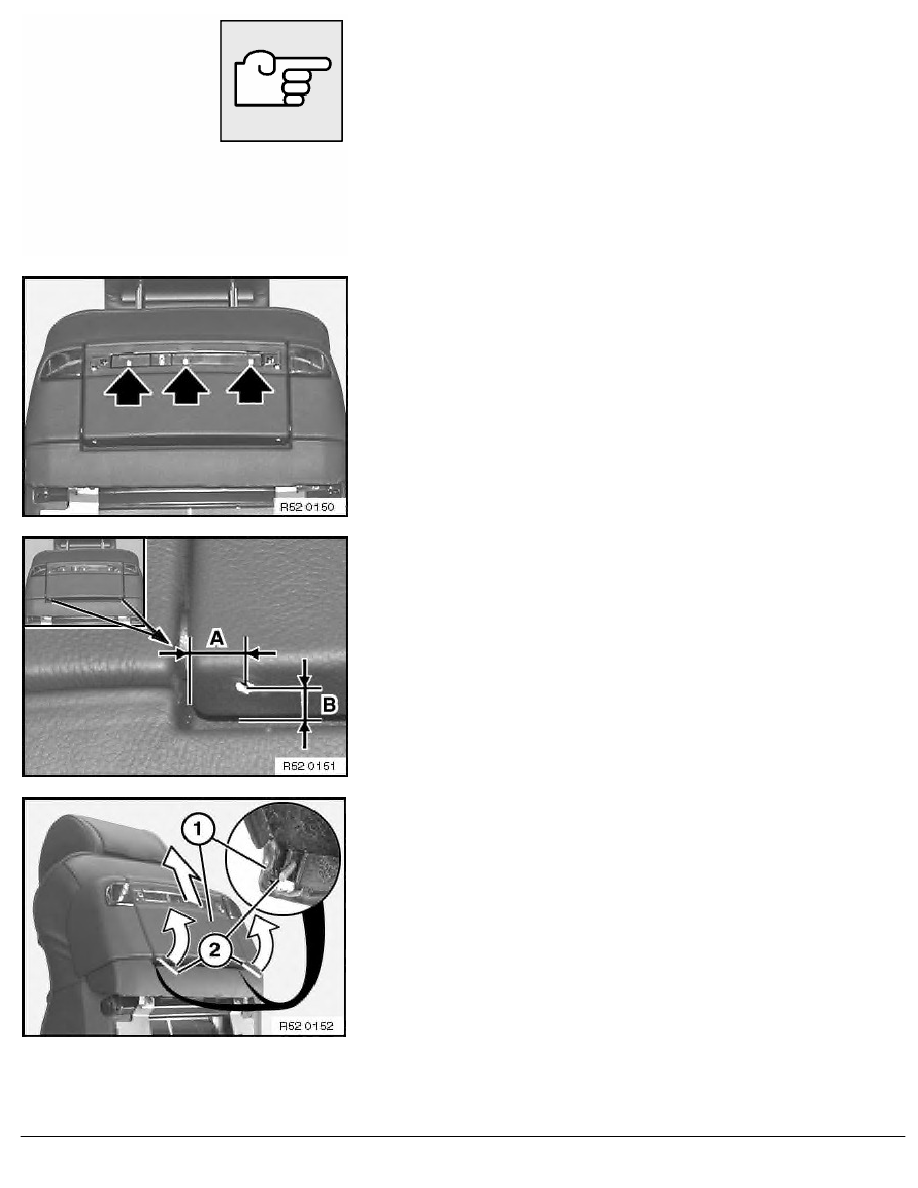 R52 0150

A

B

R52 0151

1

2

R52 0152