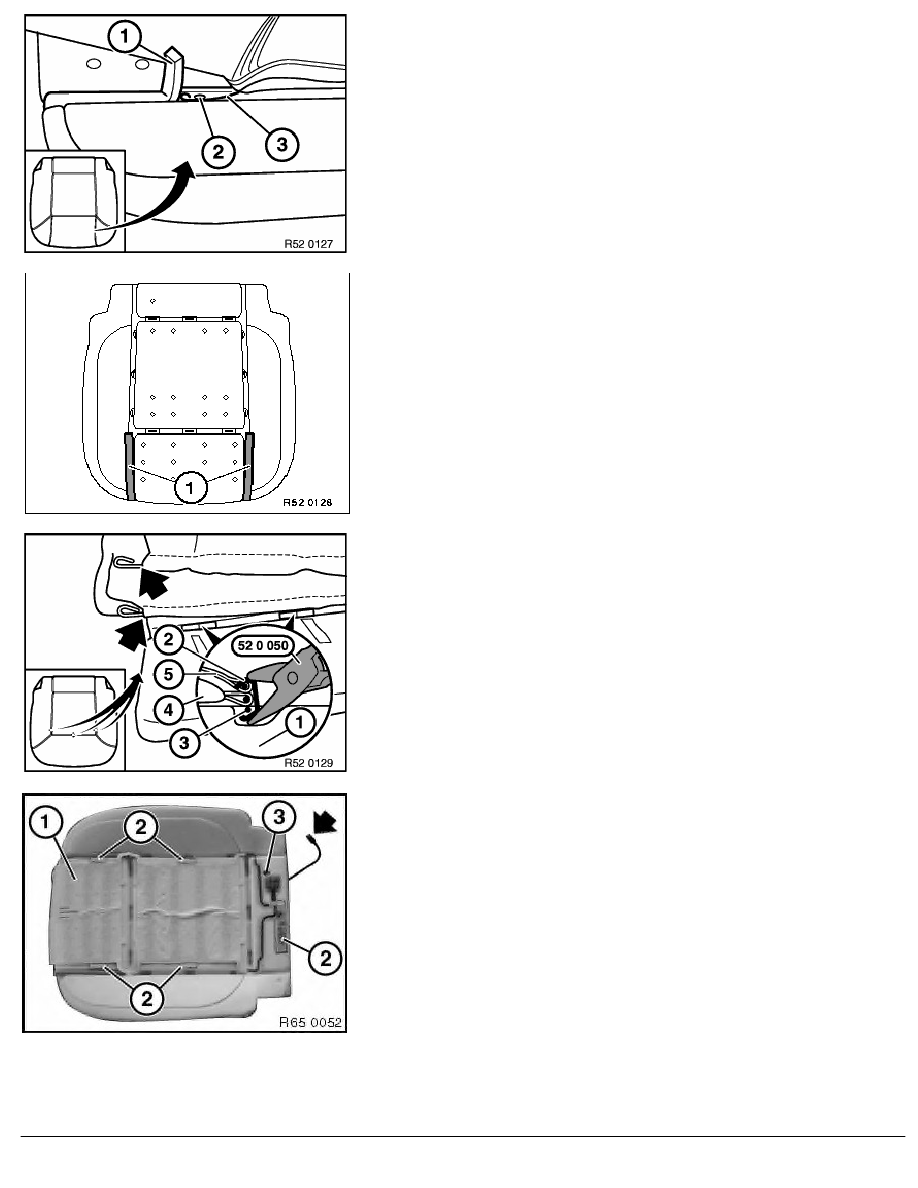 1
2
3
R52 0127

1
R52 0128

2
52 0 050
5
4
3
1
R52 0129

1
2
3
2
2
R65 0052