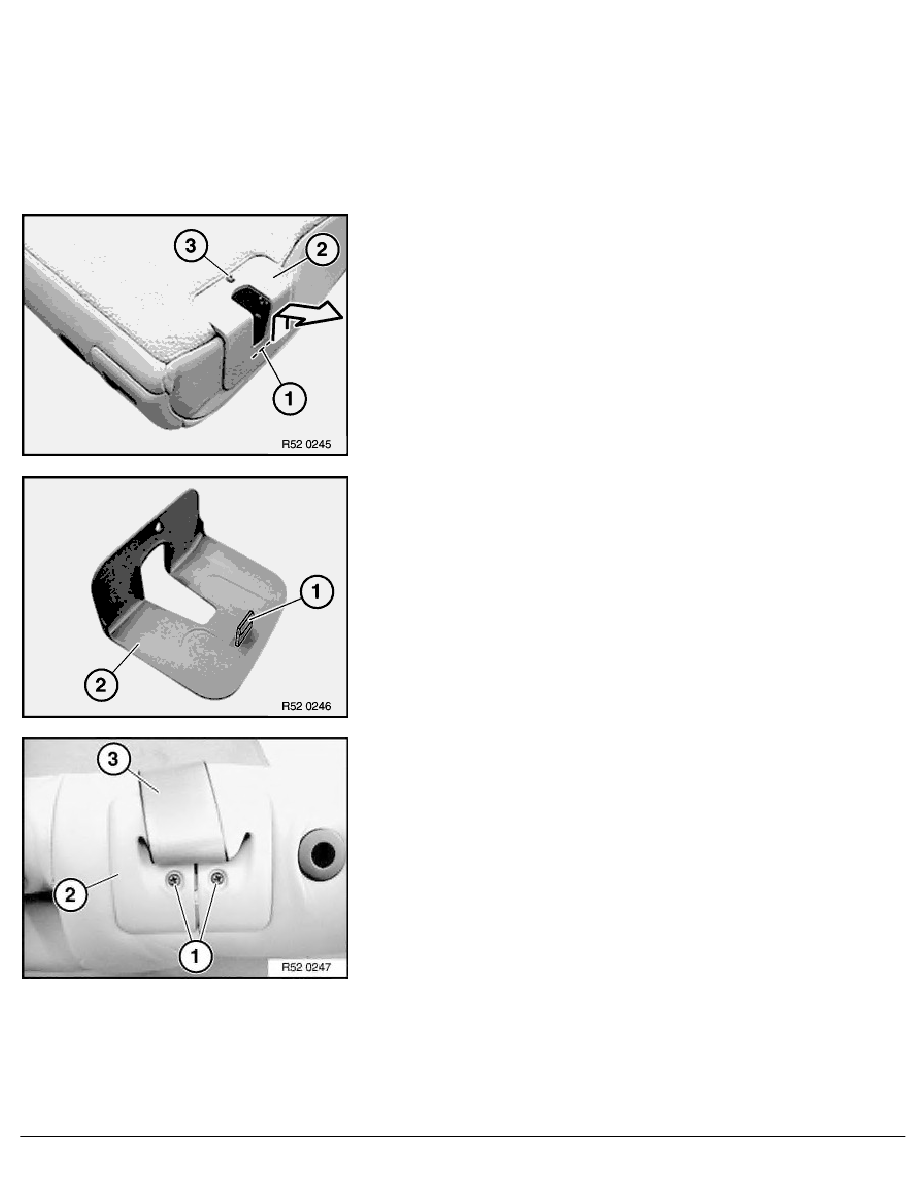 3
2
1
R52 0245

1
2
R52 0246

3
2
1
R52 0247