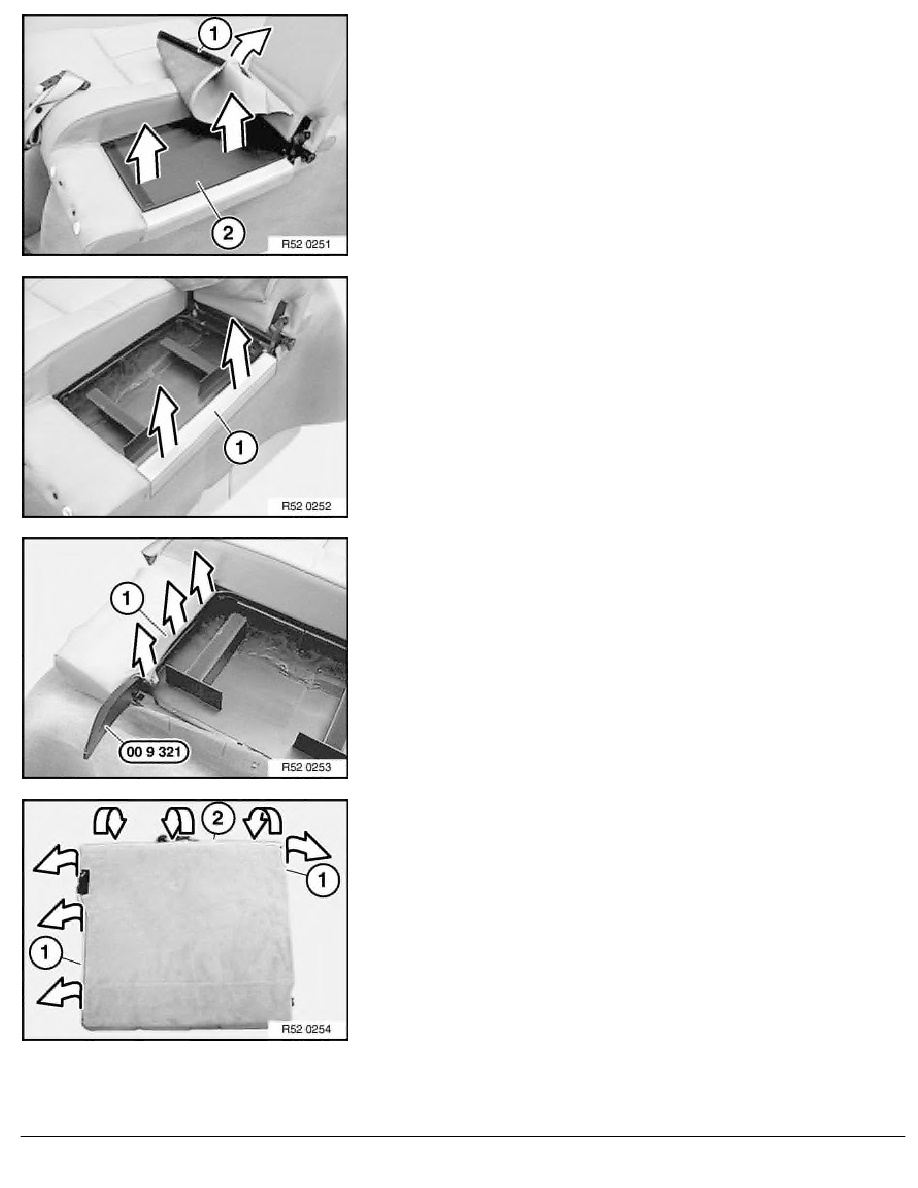 1

2

R52 0251

1

R52 0252

1

00 9 321

R52 0253

2

1

1

R52 0254