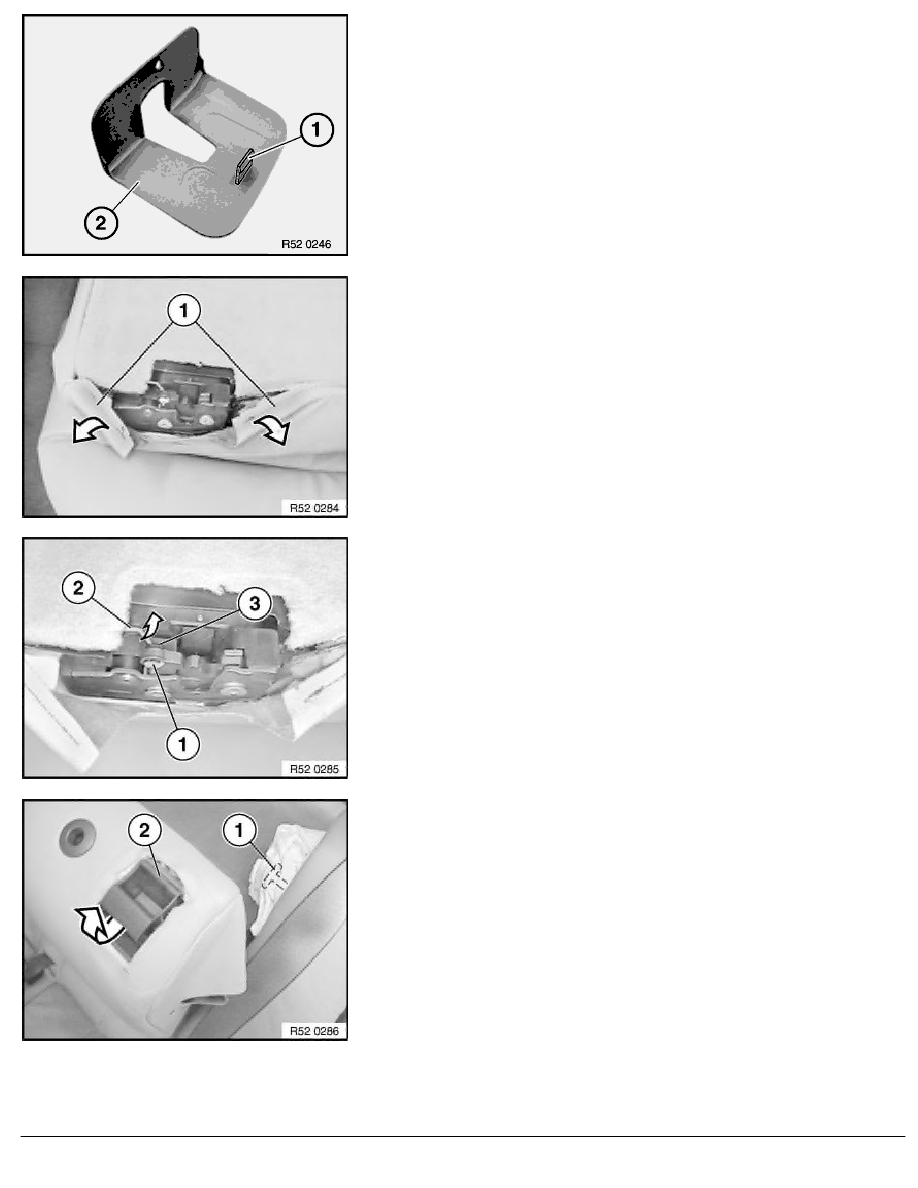 1
2
R52 0246

1
R52 0284

2
3
1
R52 0285

2
1
R52 0286